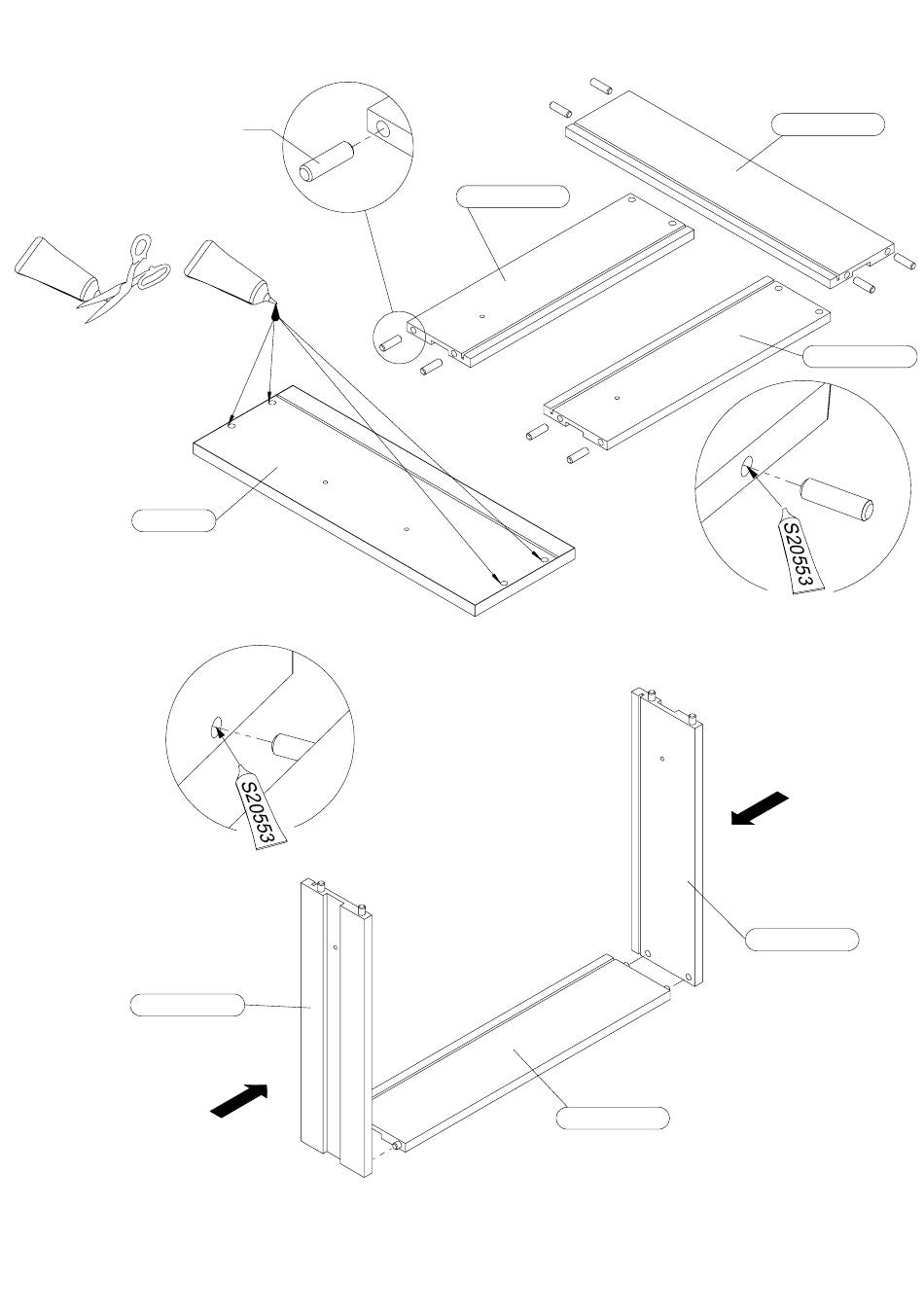 S20553

S20553