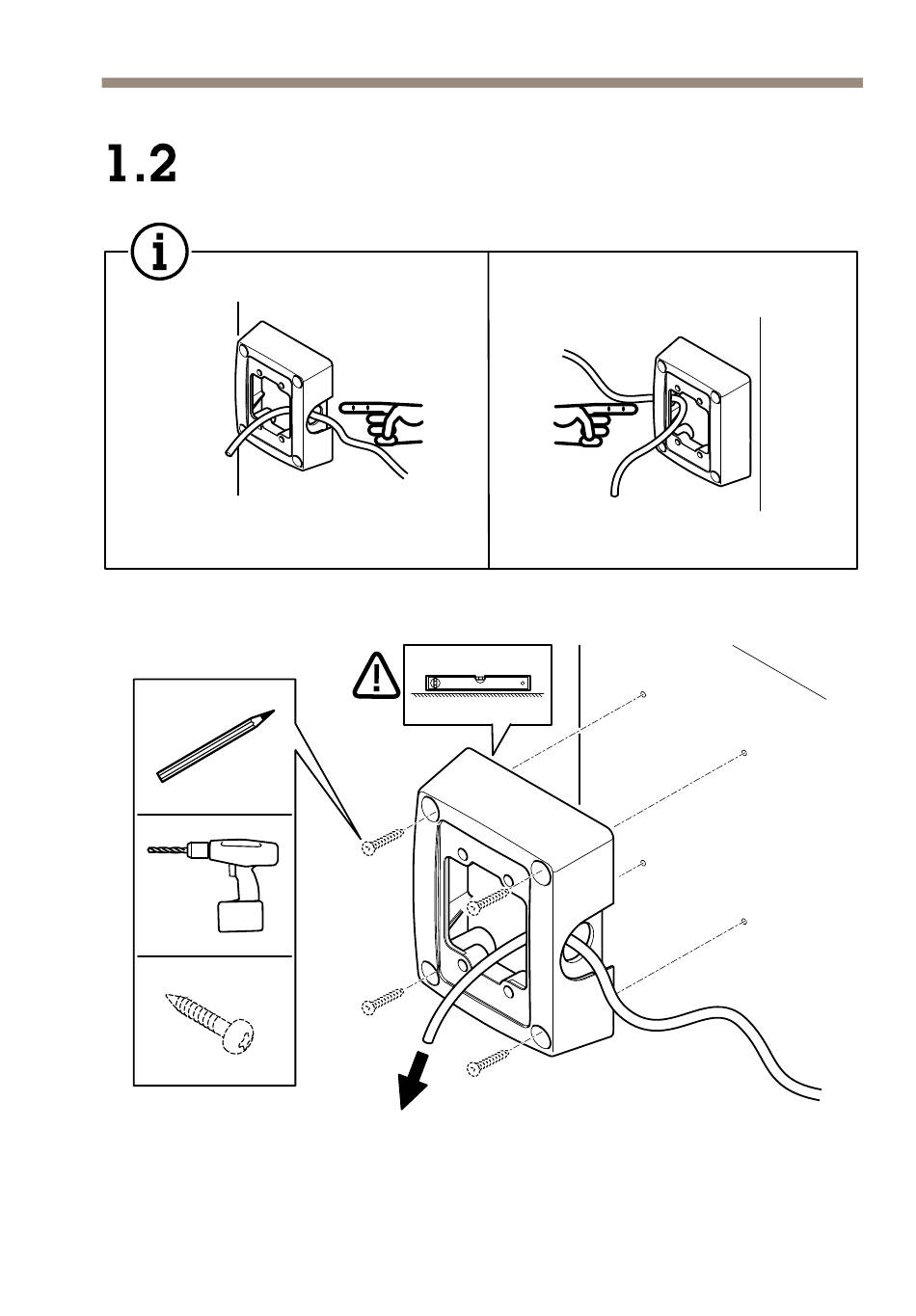 1.2