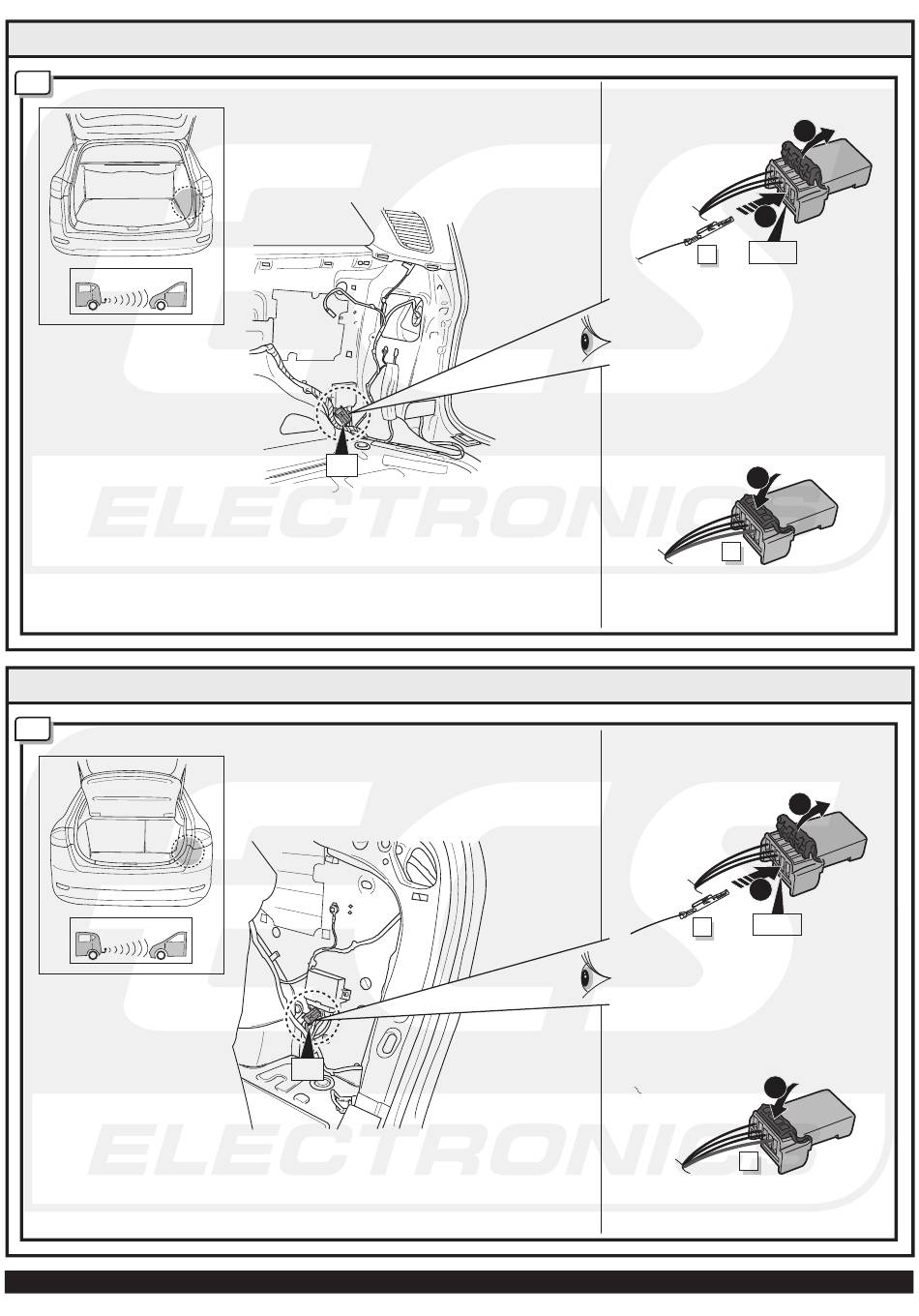 ECS

ELECTRONICS

ECS

ELECTRONICS