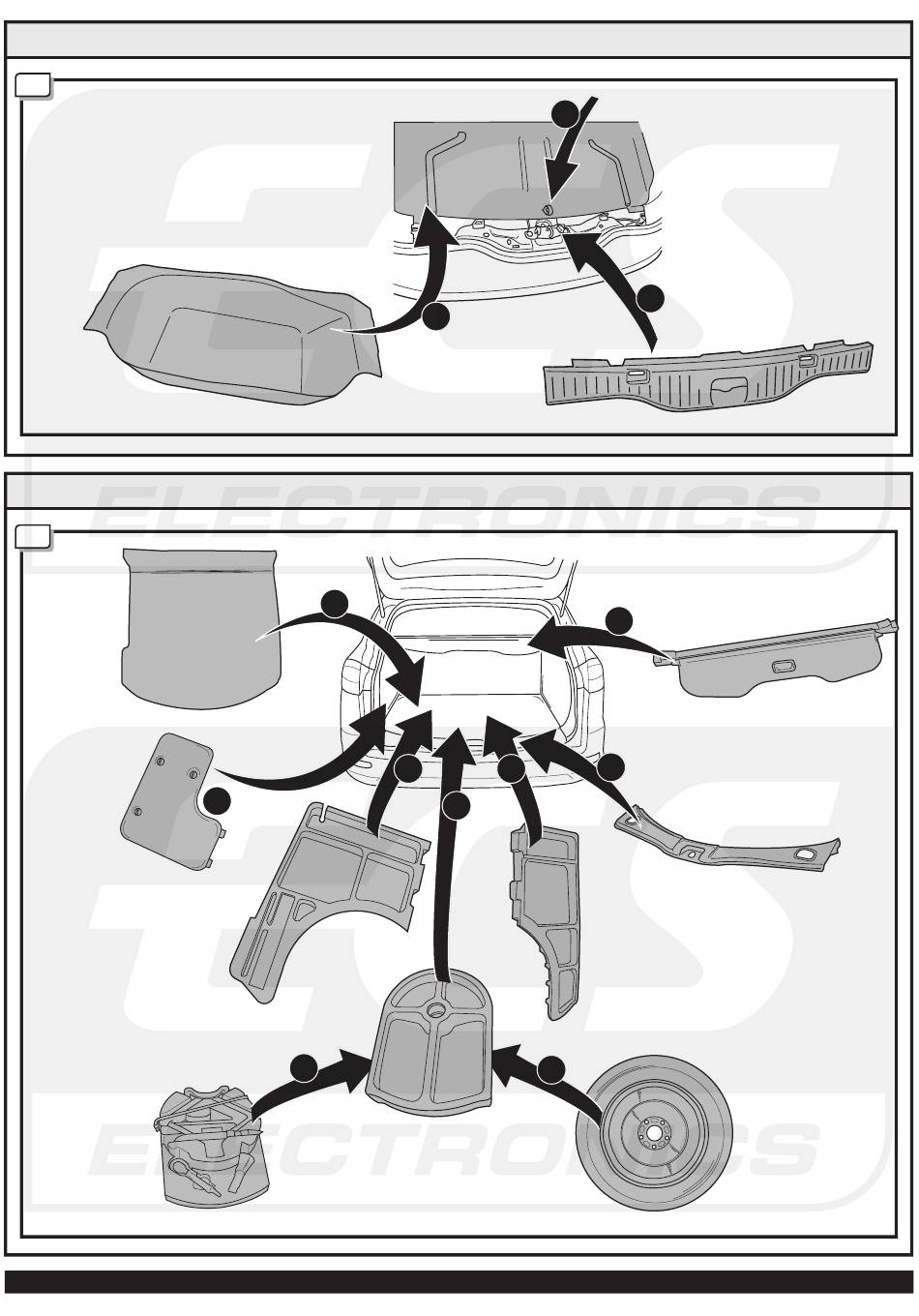 ECS
ELECTRONICS
ECS
ELECTRONICS