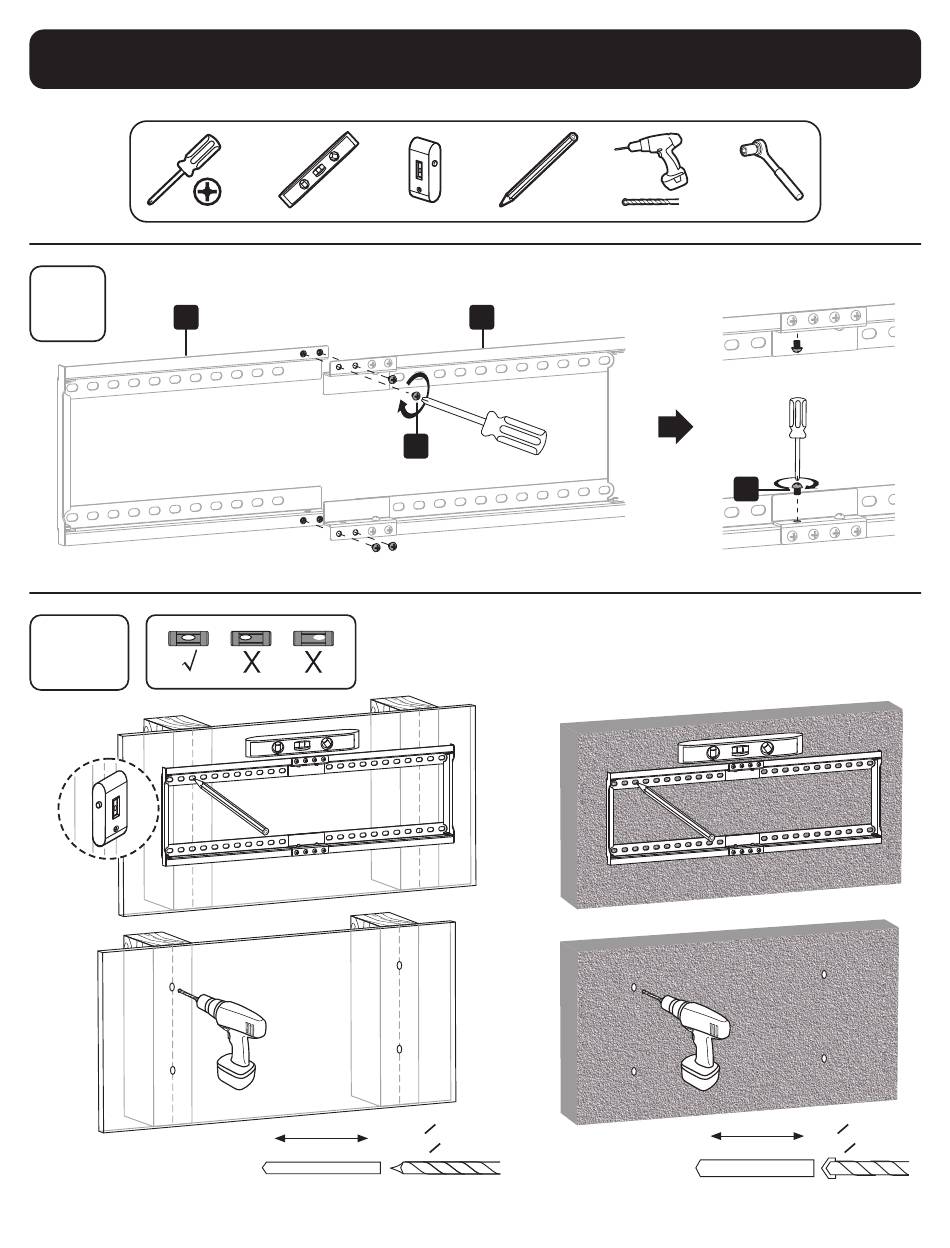 √ X X