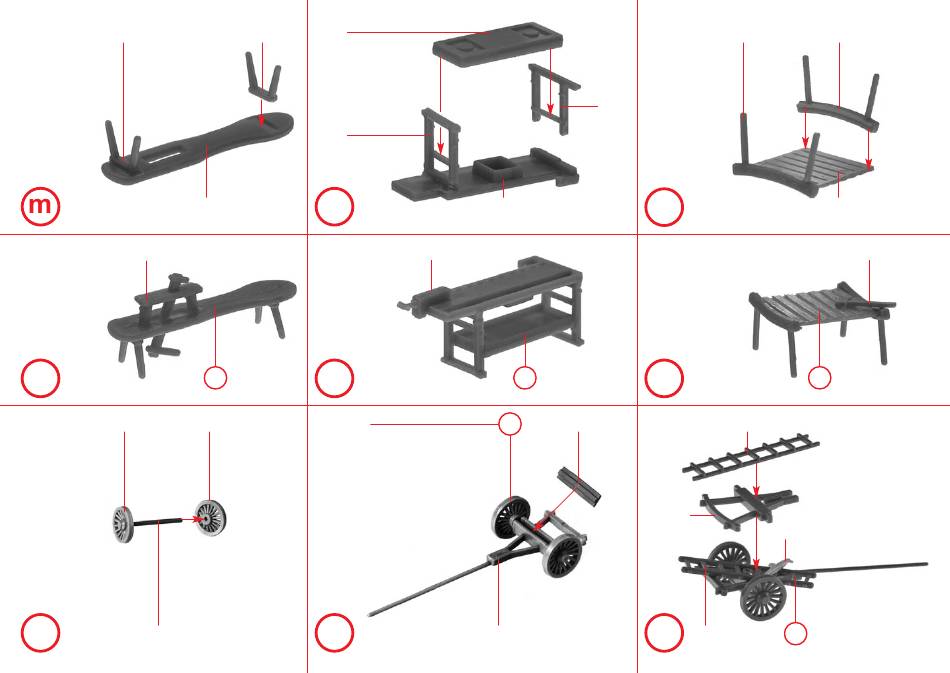 m