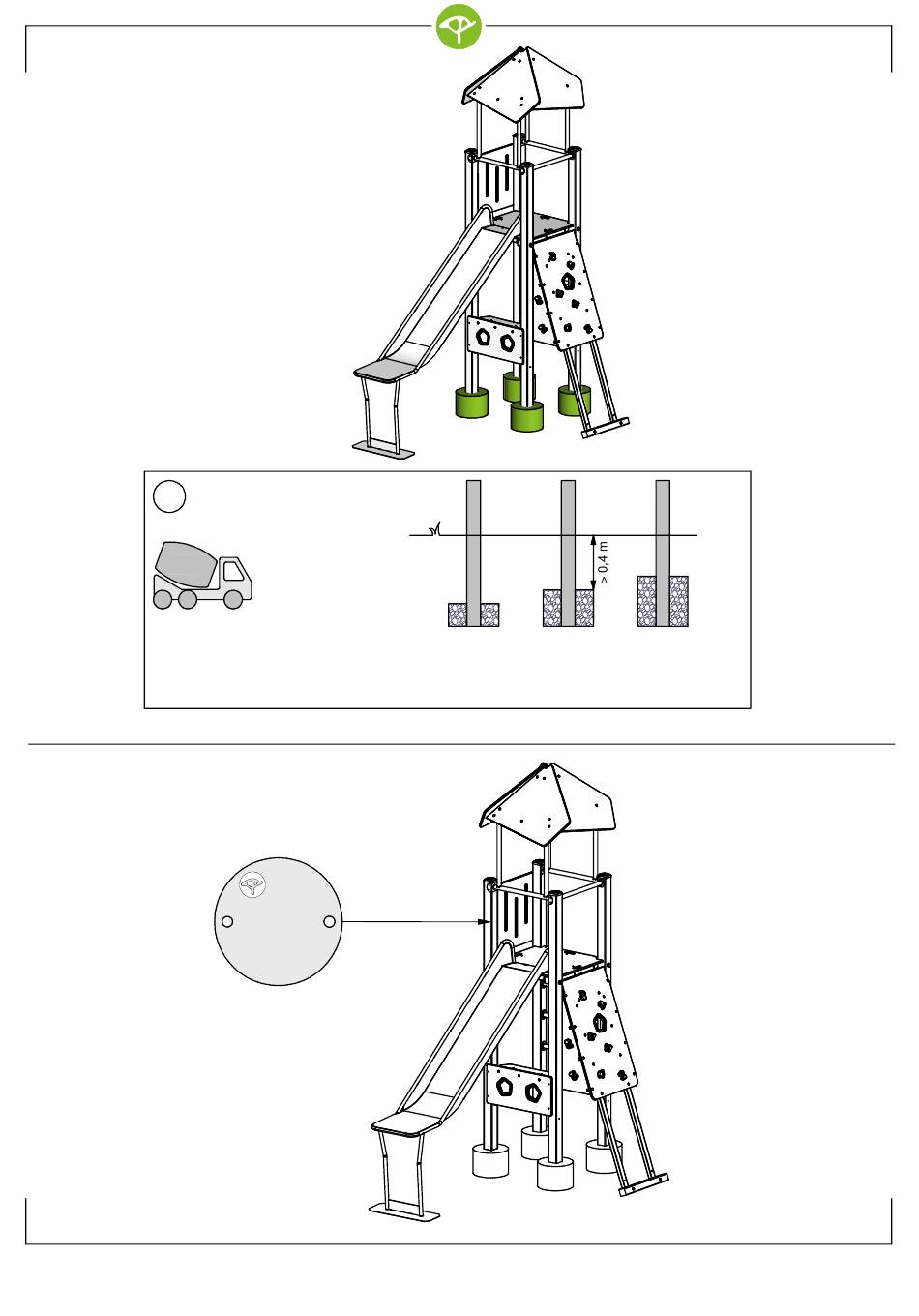 > 0,4 m