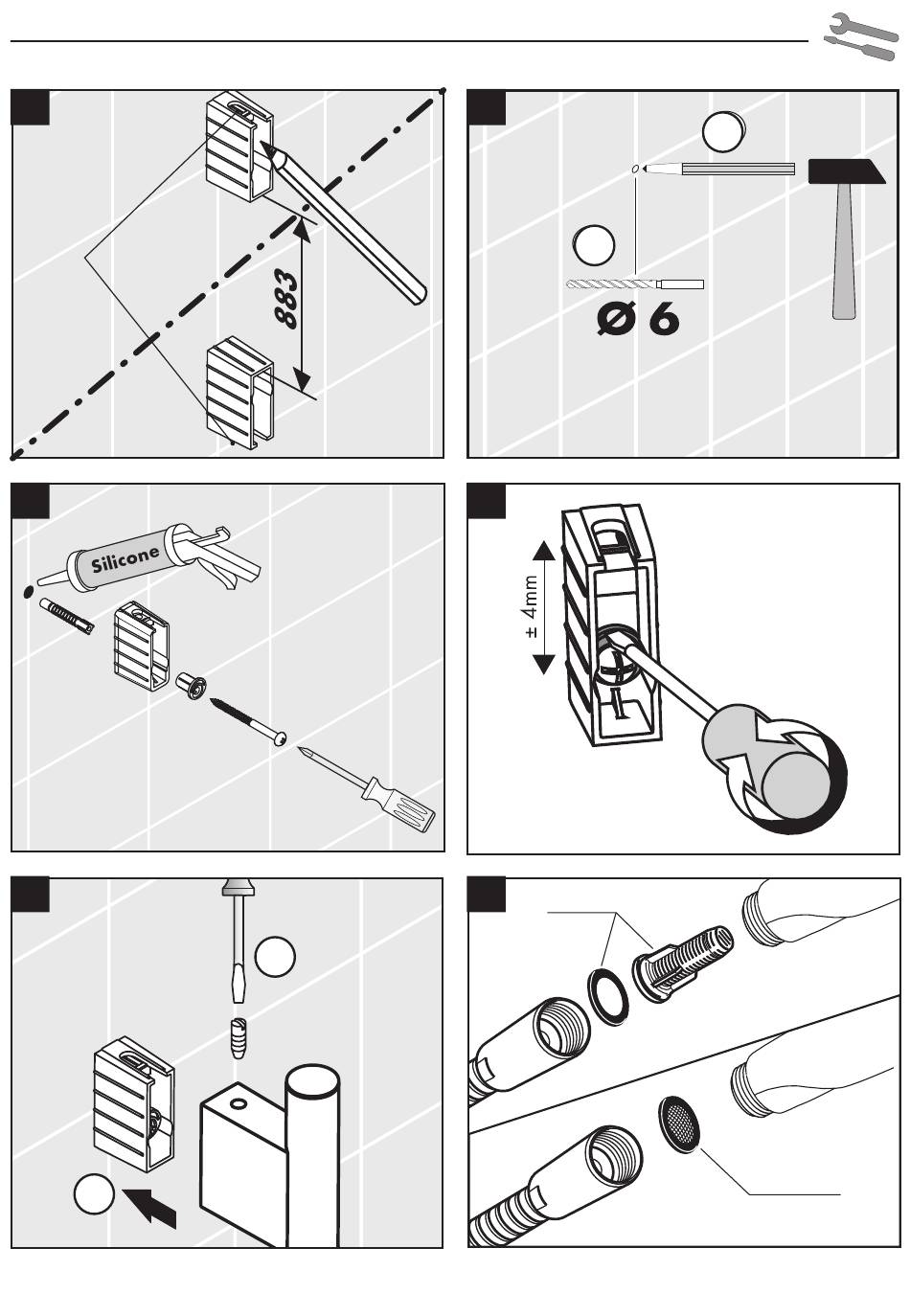 883

Ø 6

Silicone

± 4mm