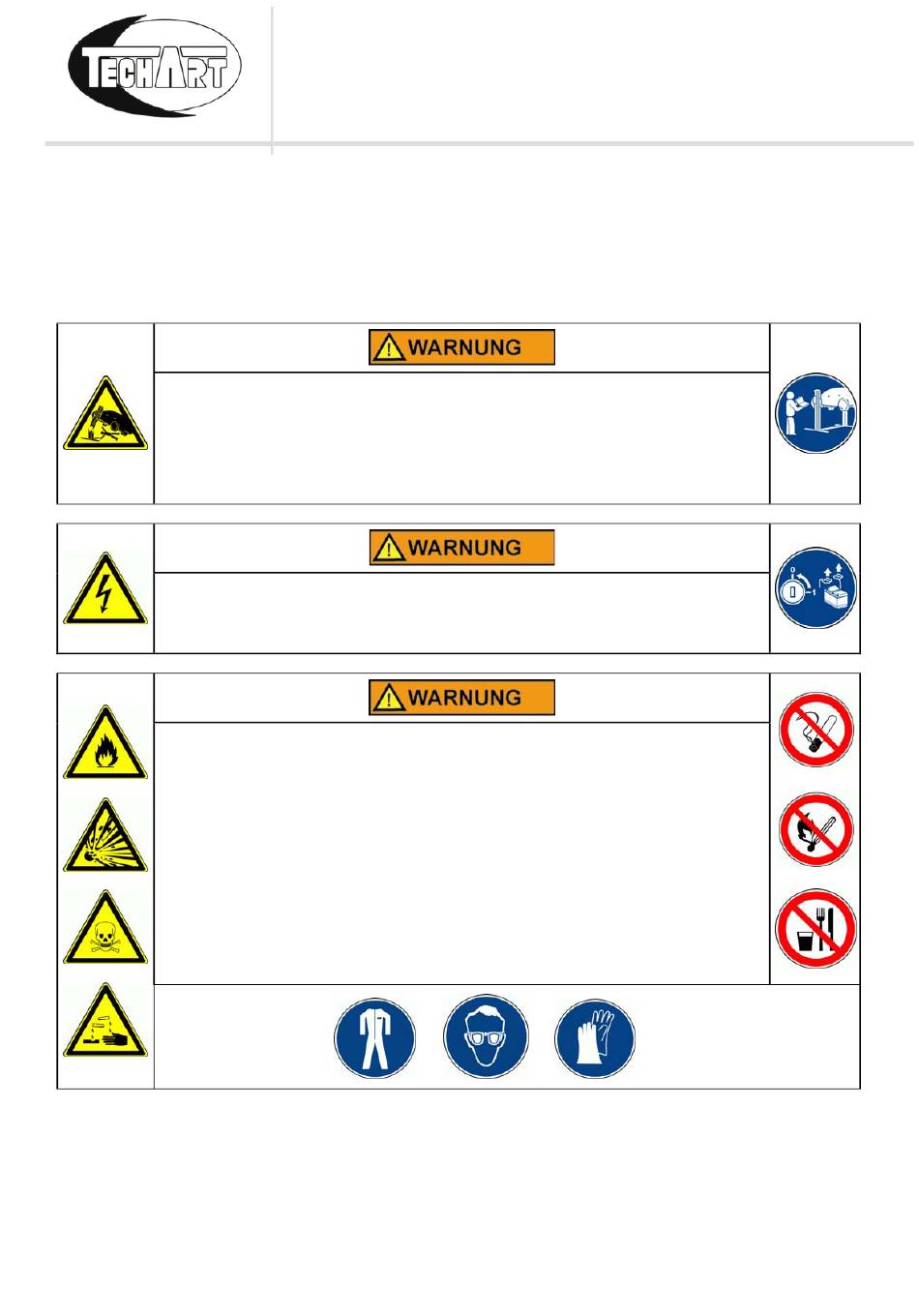 TECHART

WARNUNG

WARNUNG

WARNUNG