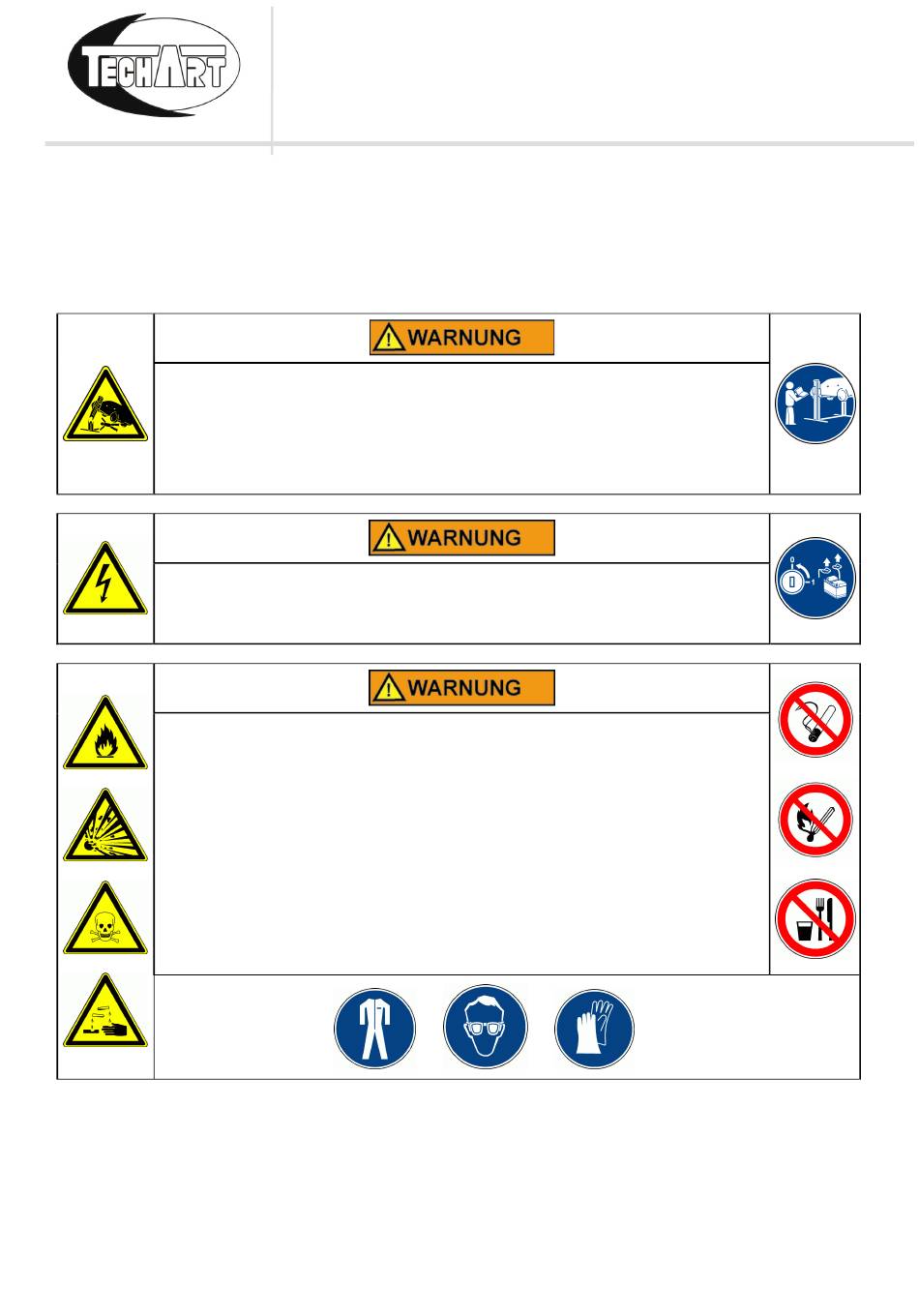 TECHART

WARNUNG

WARNUNG

WARNUNG