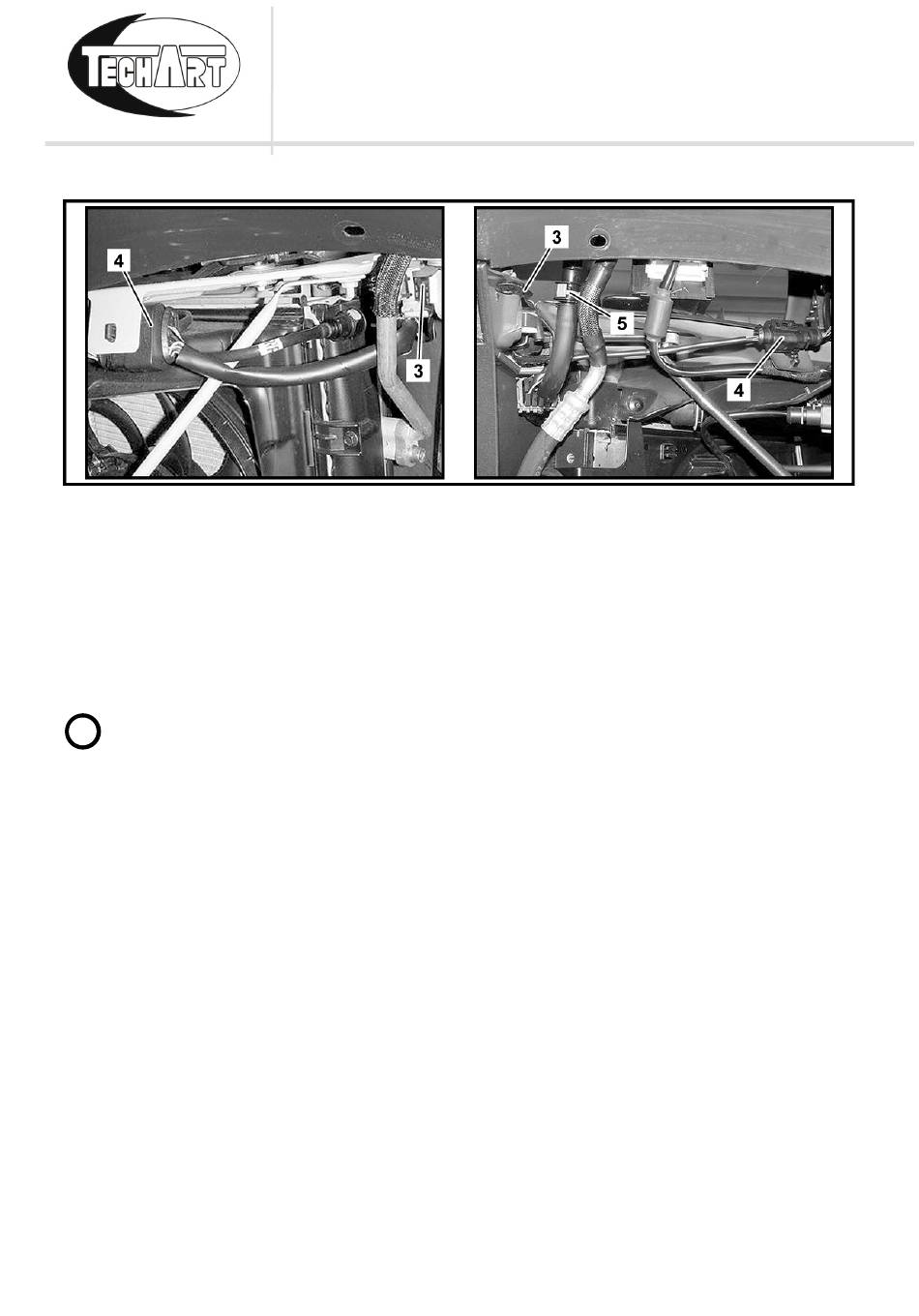 TECHART

4

3

3

5

4