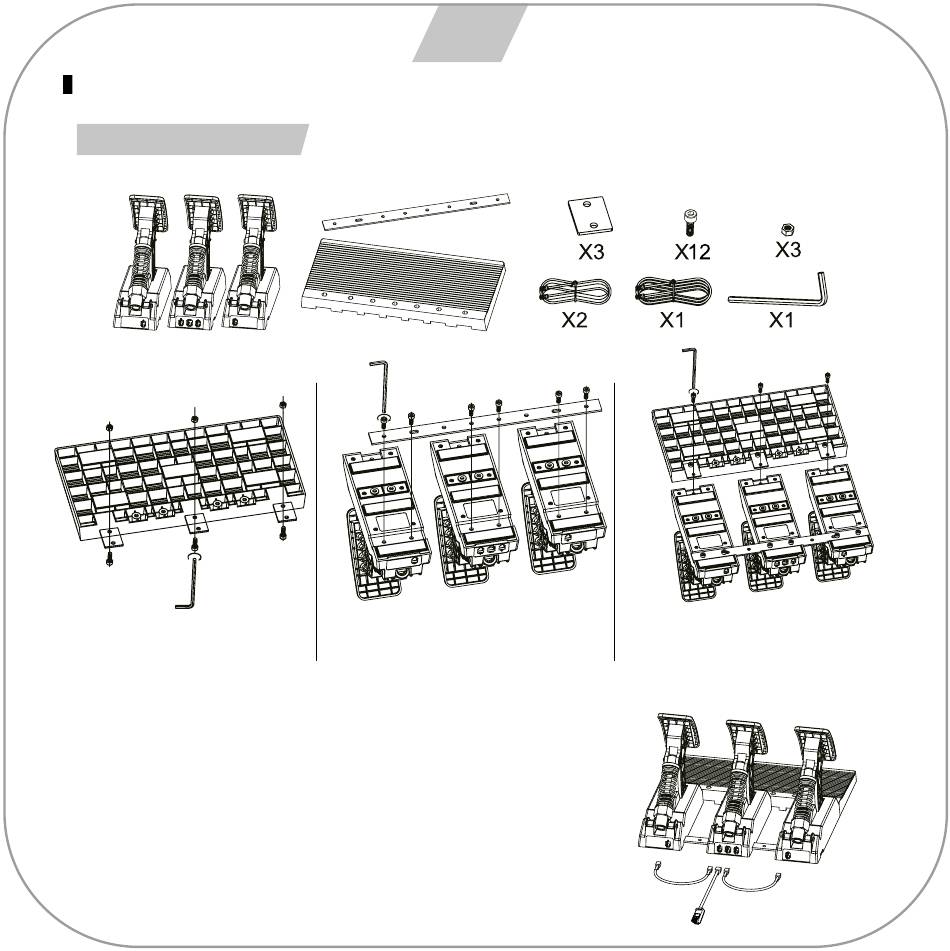 X3
X12
X3
X2
X1
X1