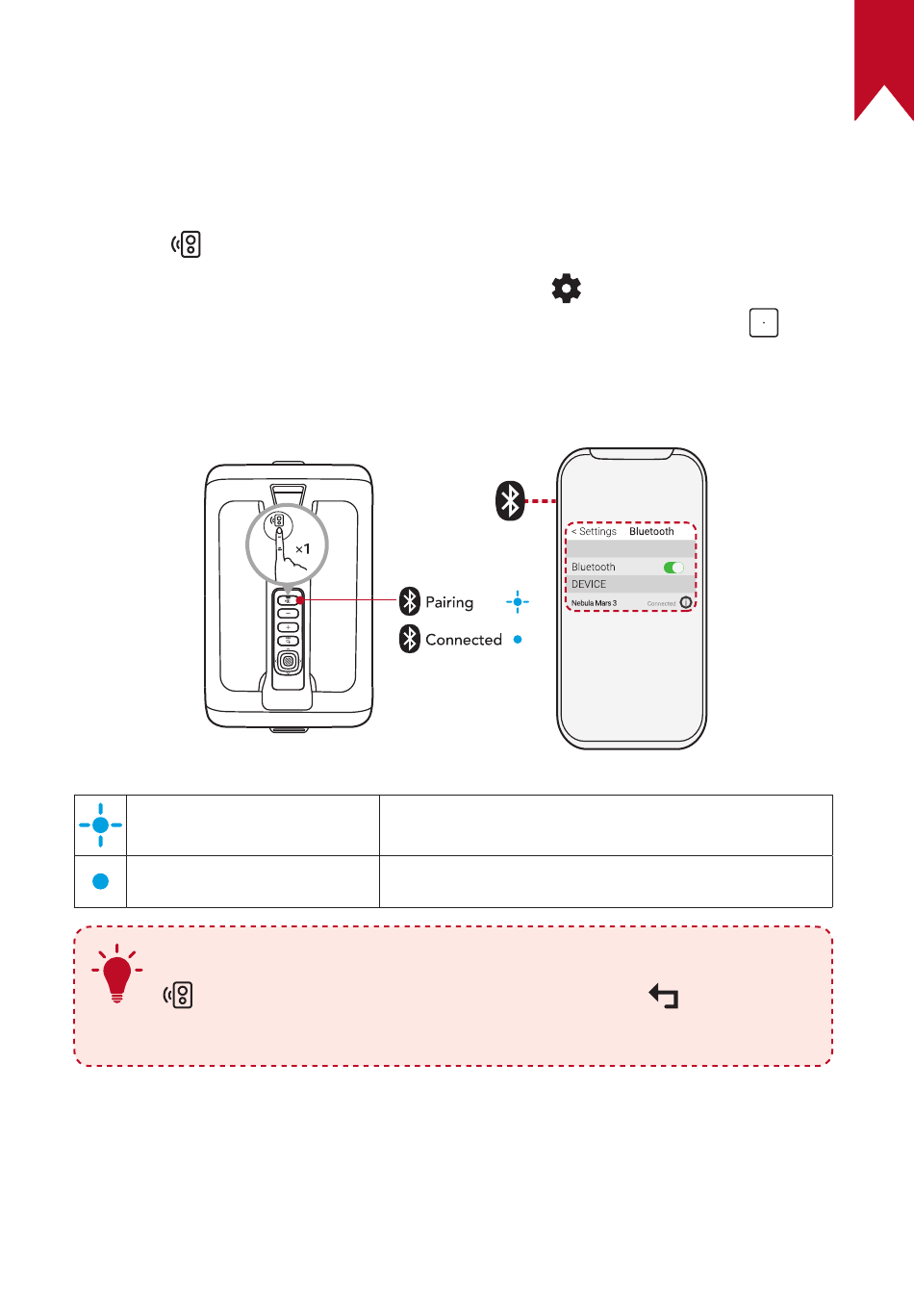 ×1

Pairing

Connected

< Settings Bluetooth

Bluetooth

DEVICE

Nebula Mars 3 Connected