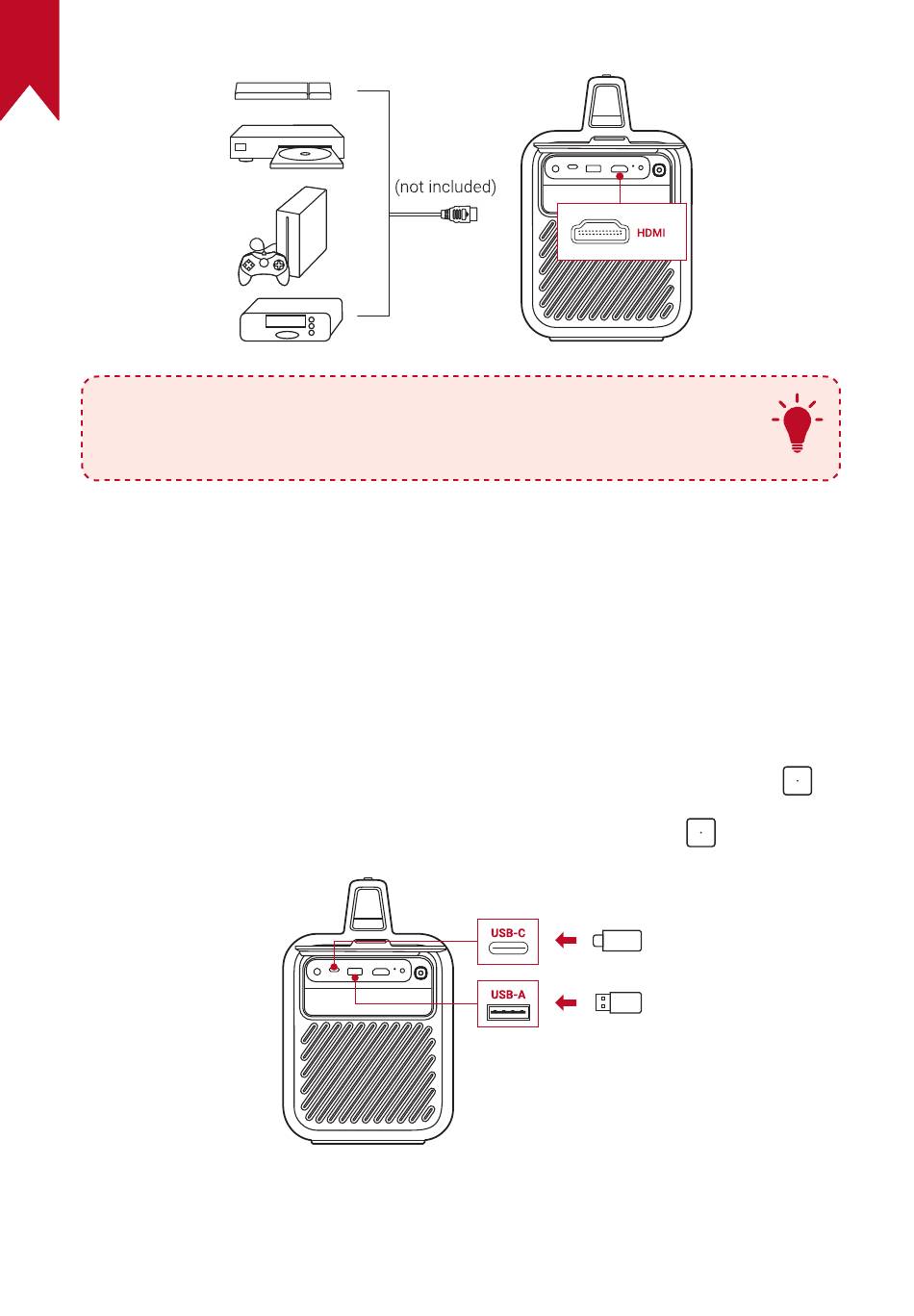 (not included)

HDMI

USB-C

USB-A