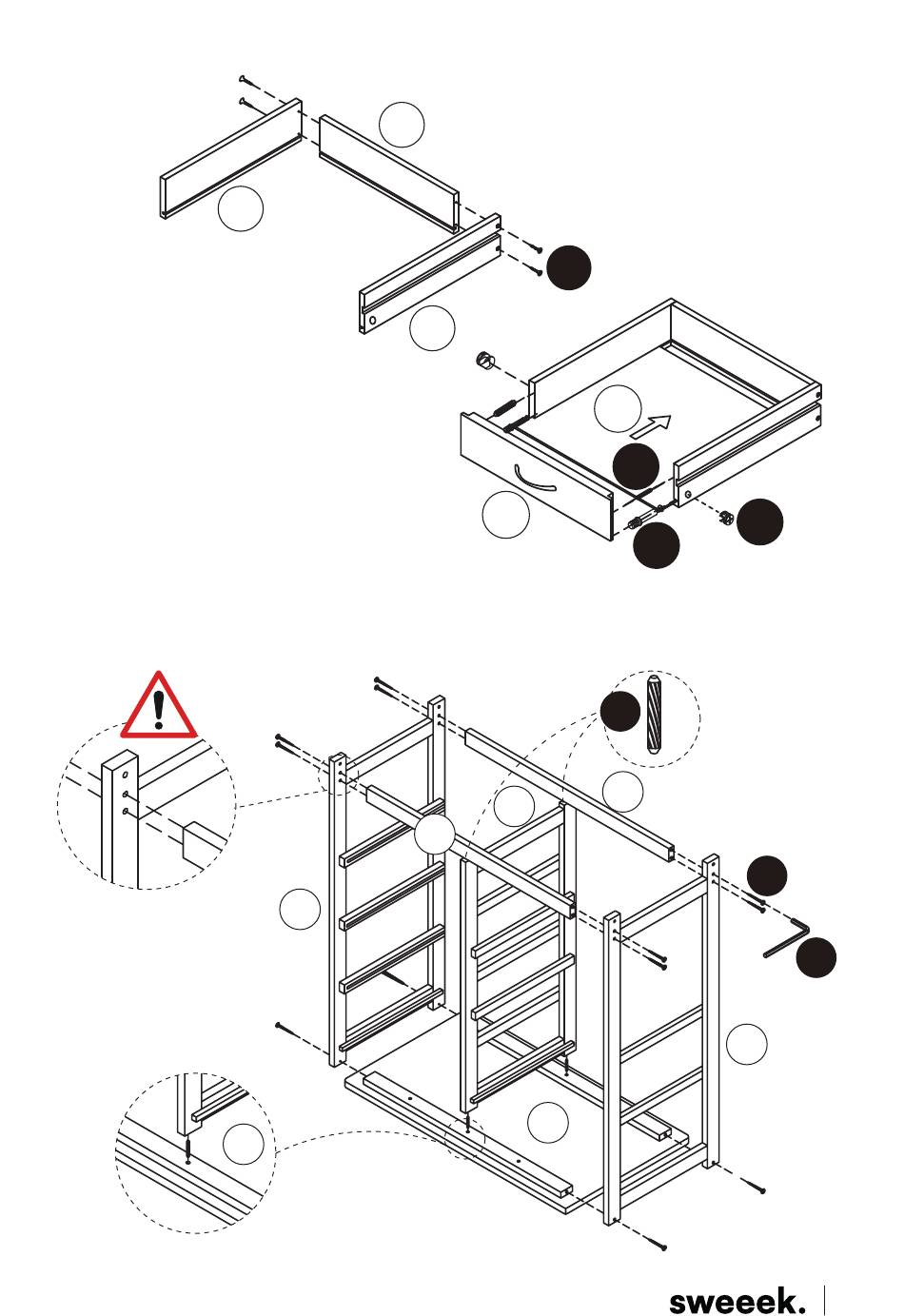 sweeek.