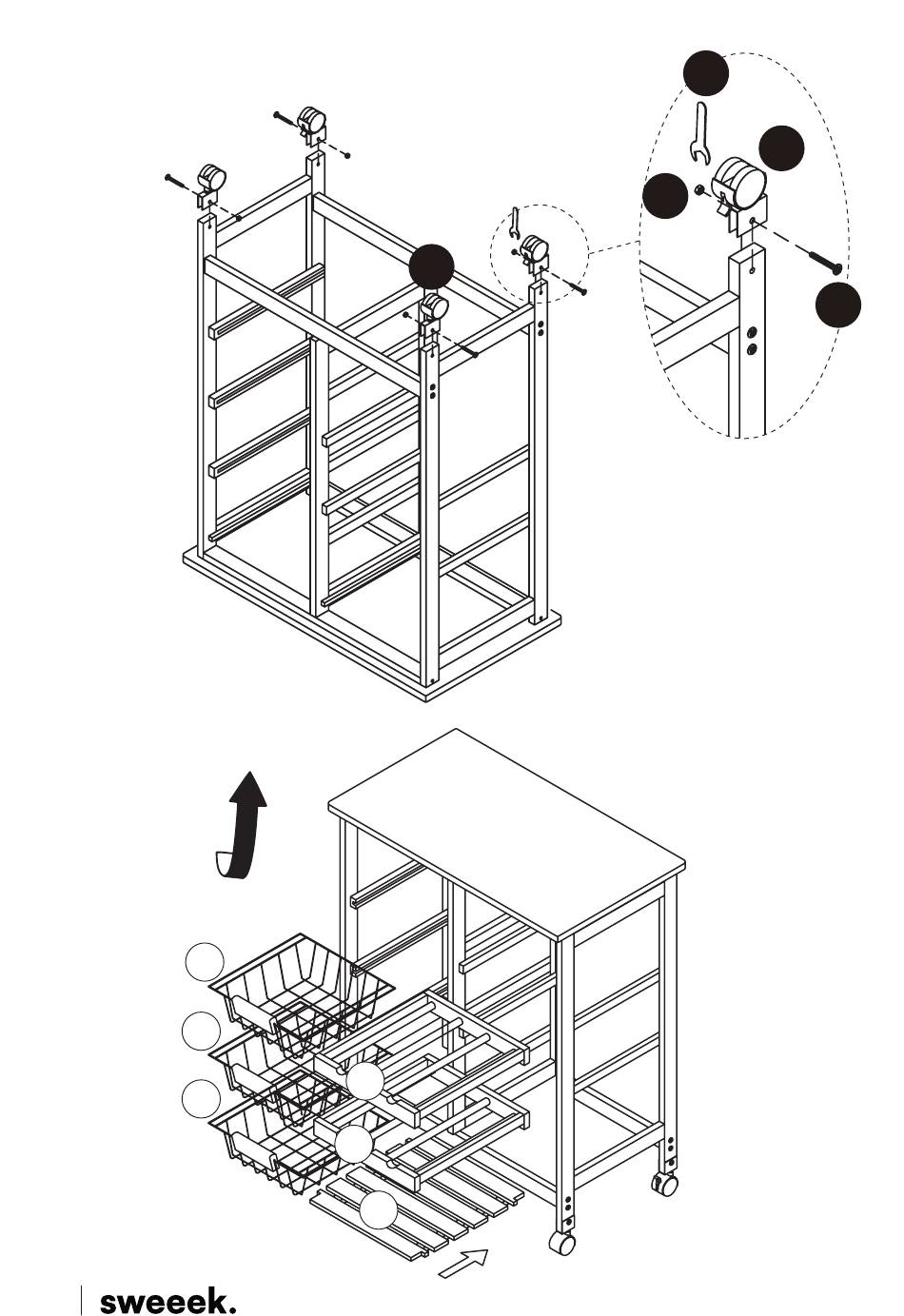 sweeek.