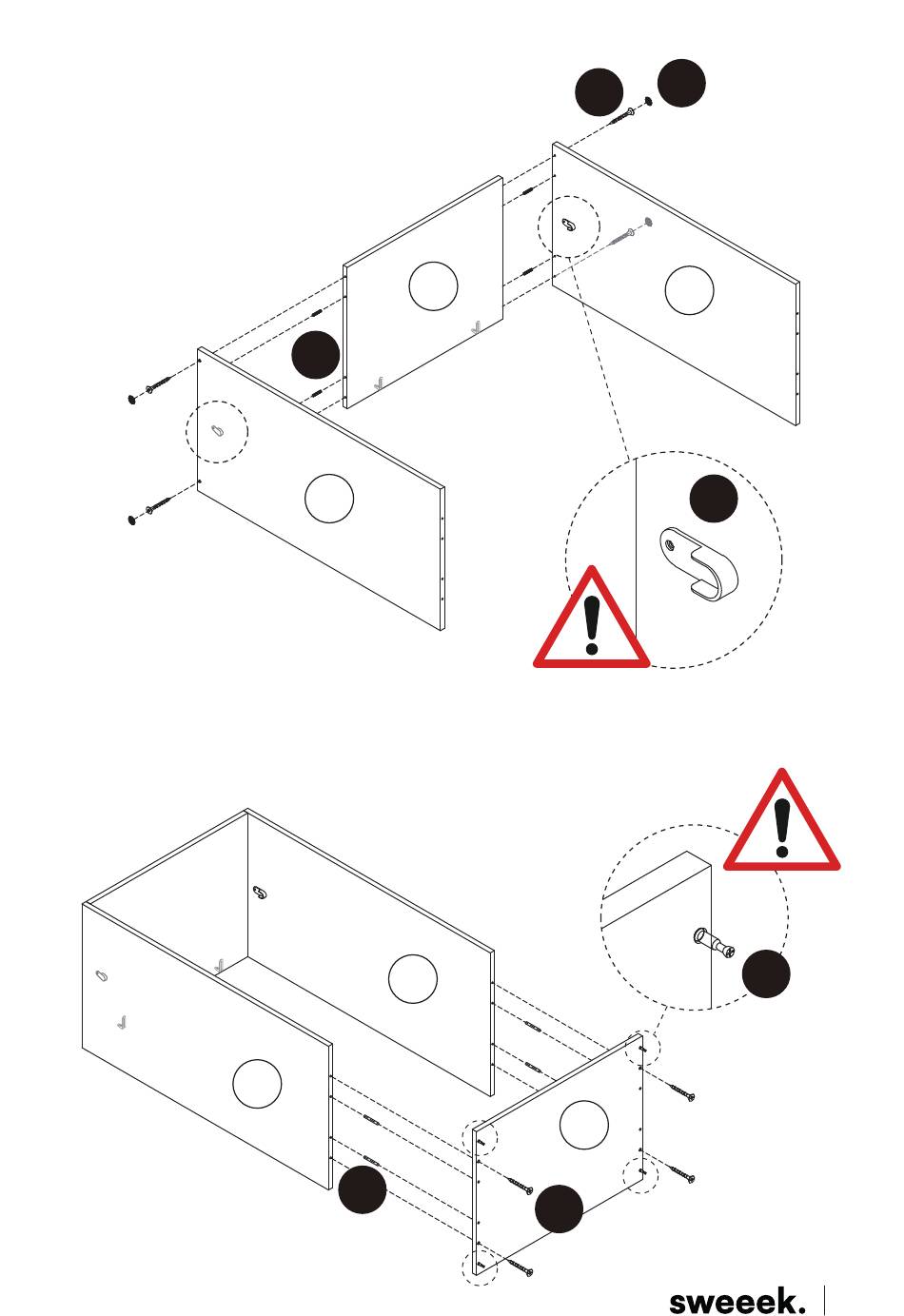 sweeek.