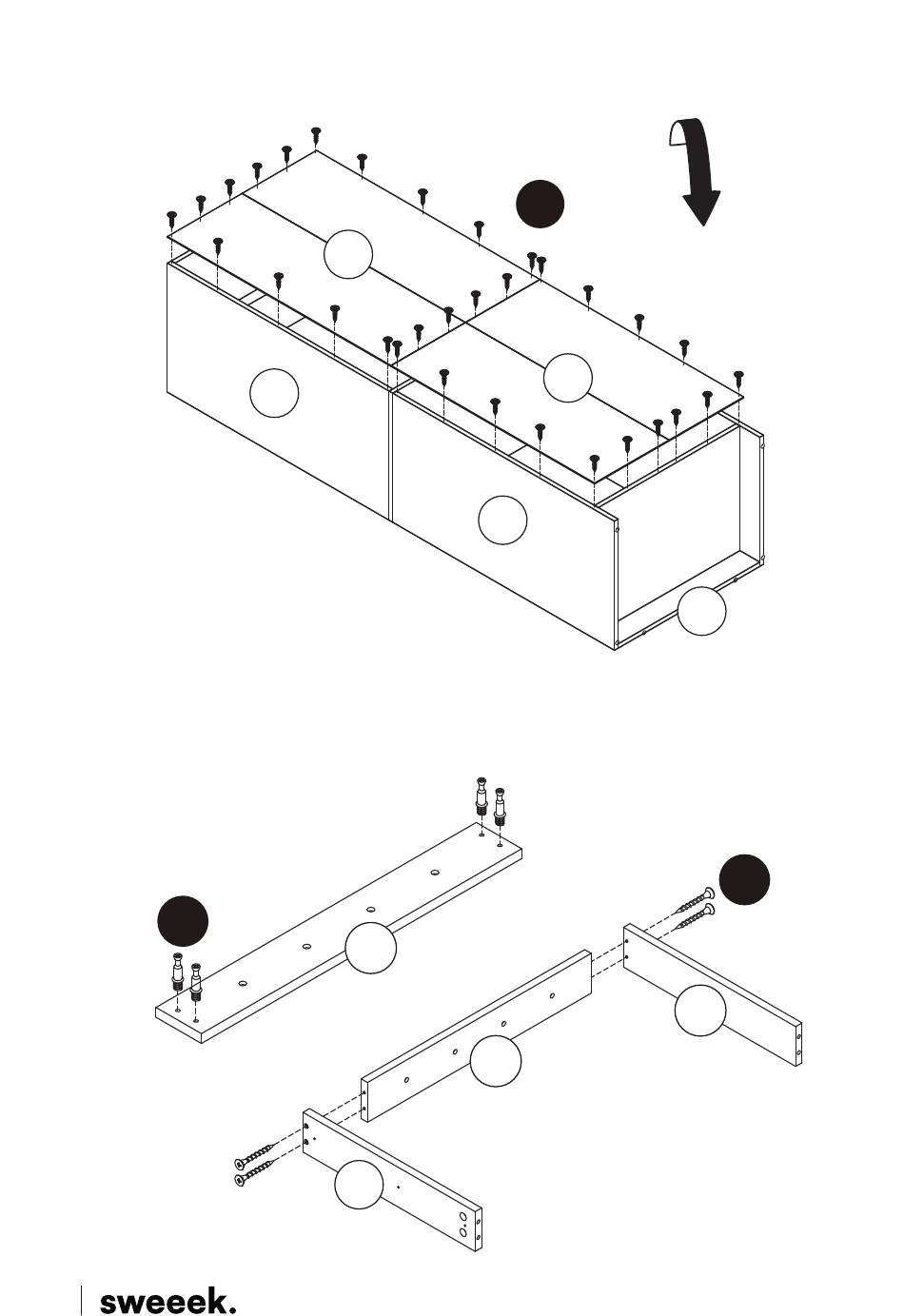 sweeek.