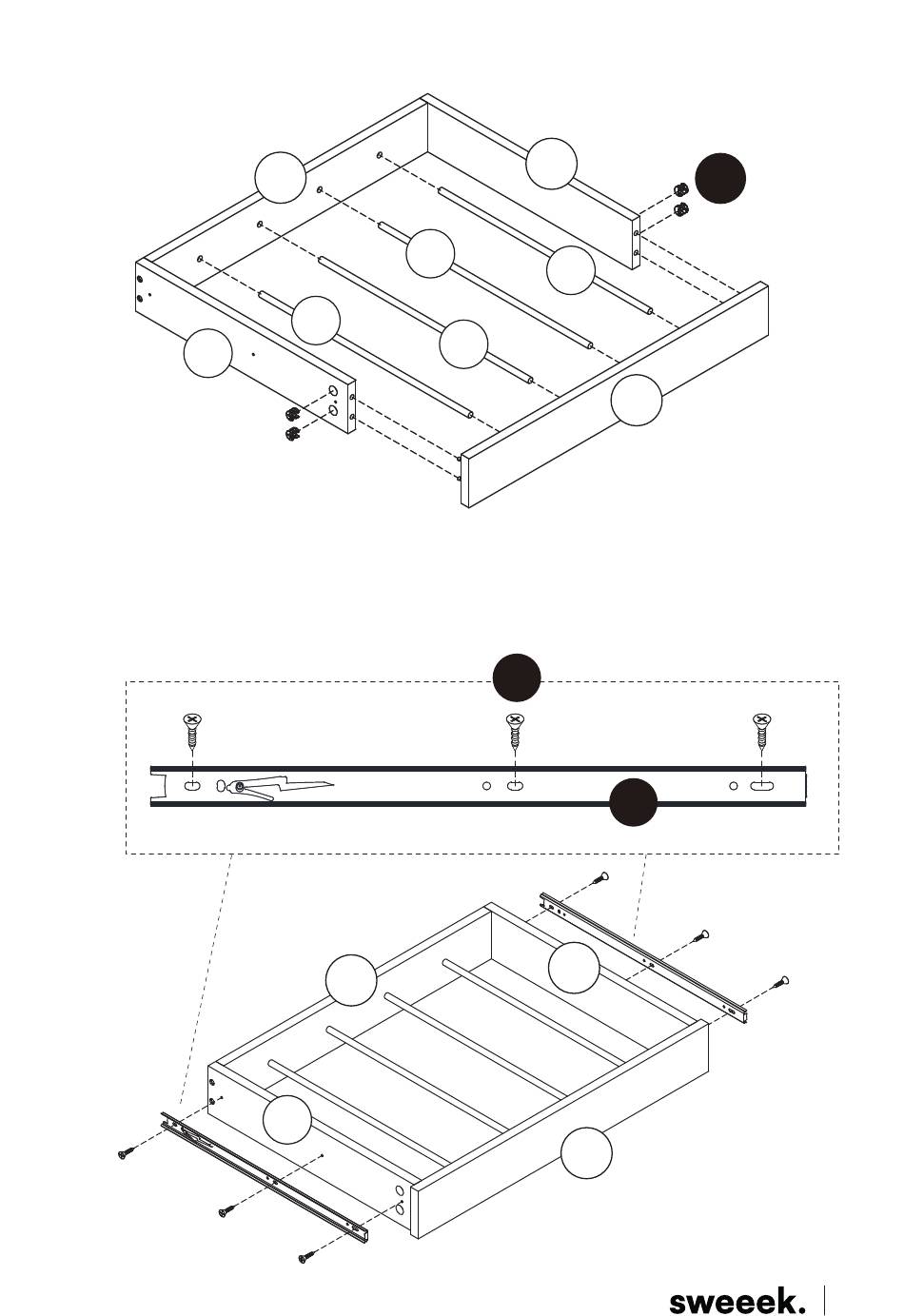 sweeek.