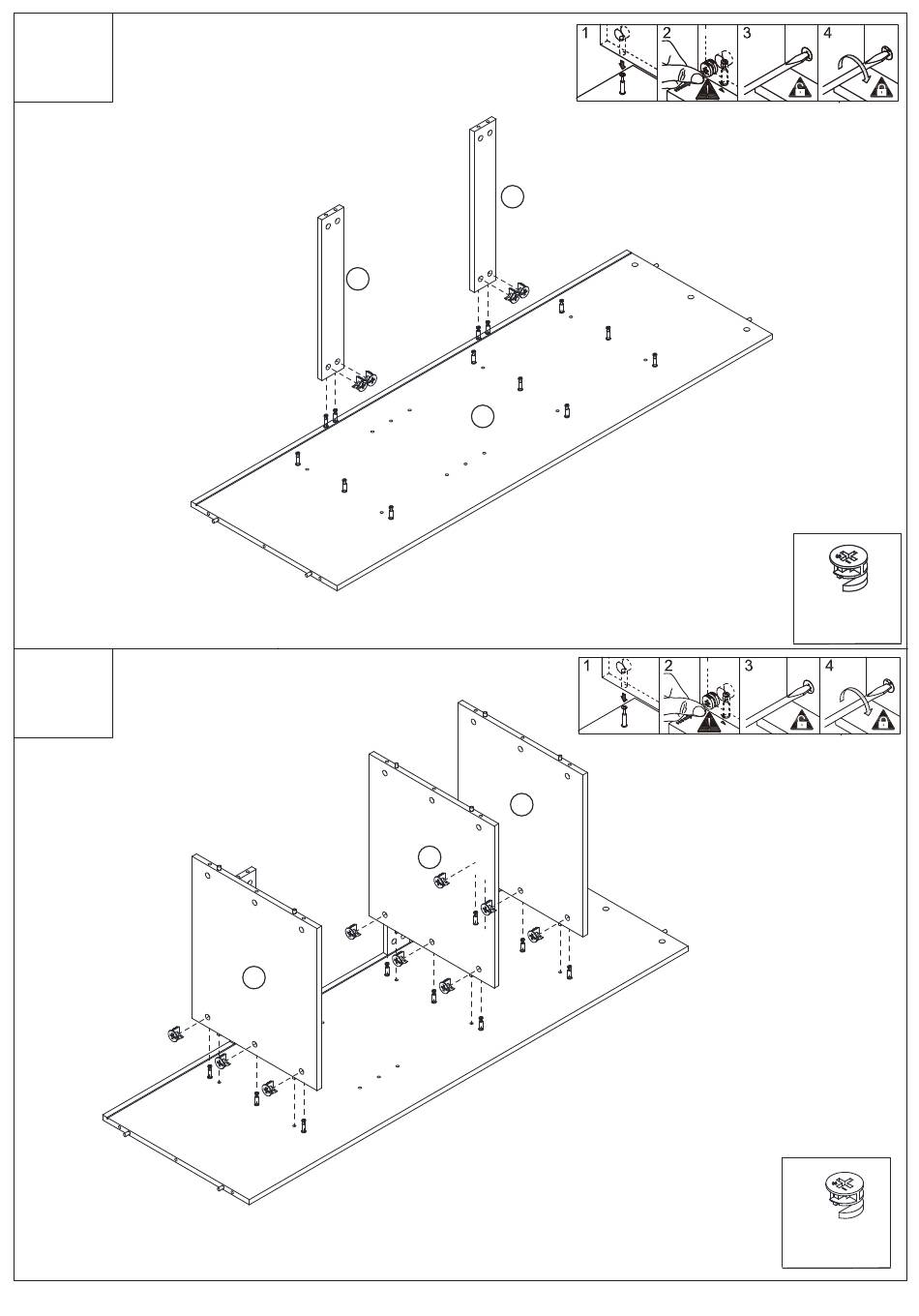 1 2 3 4

1 2 3 4