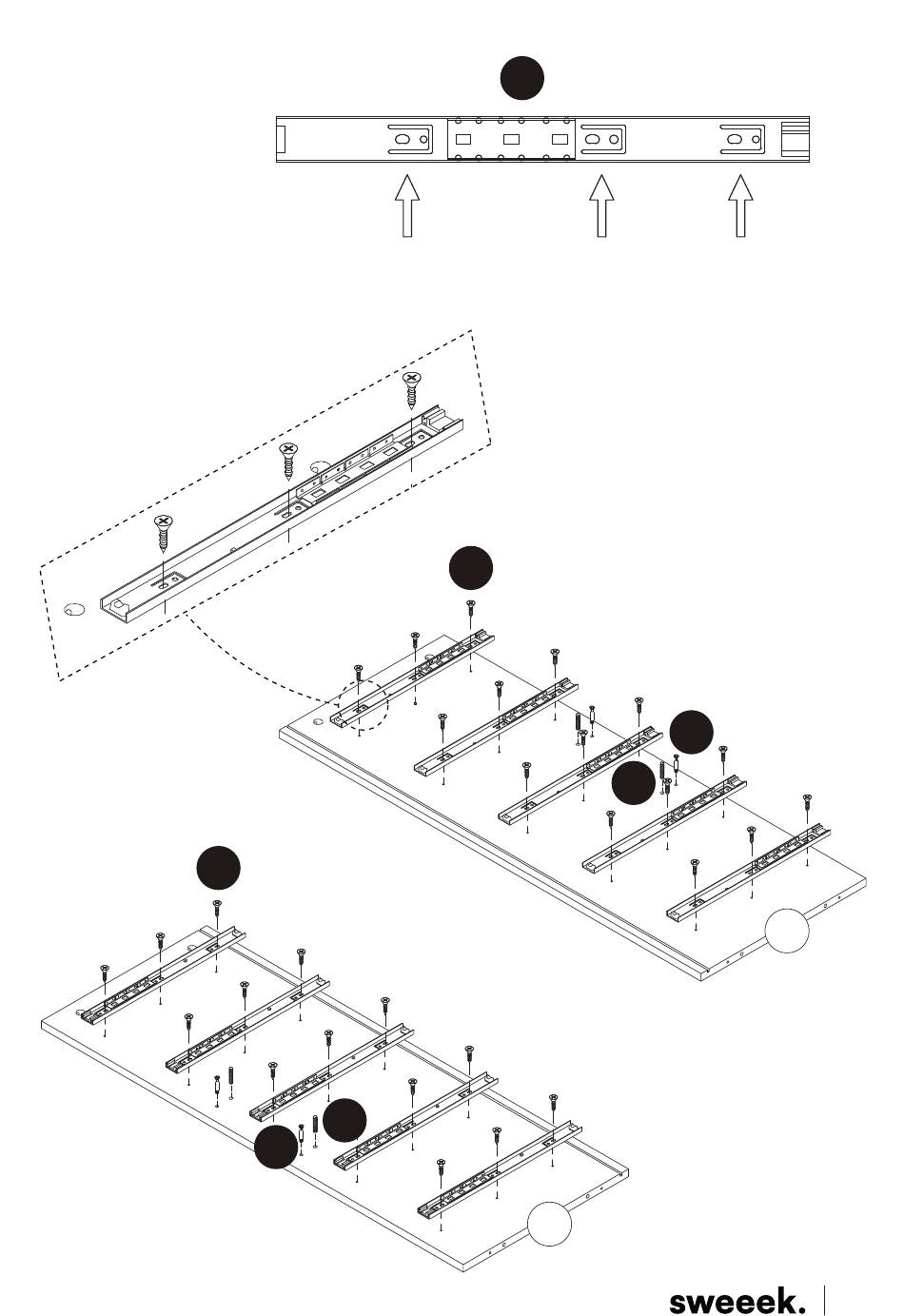 sweeek.