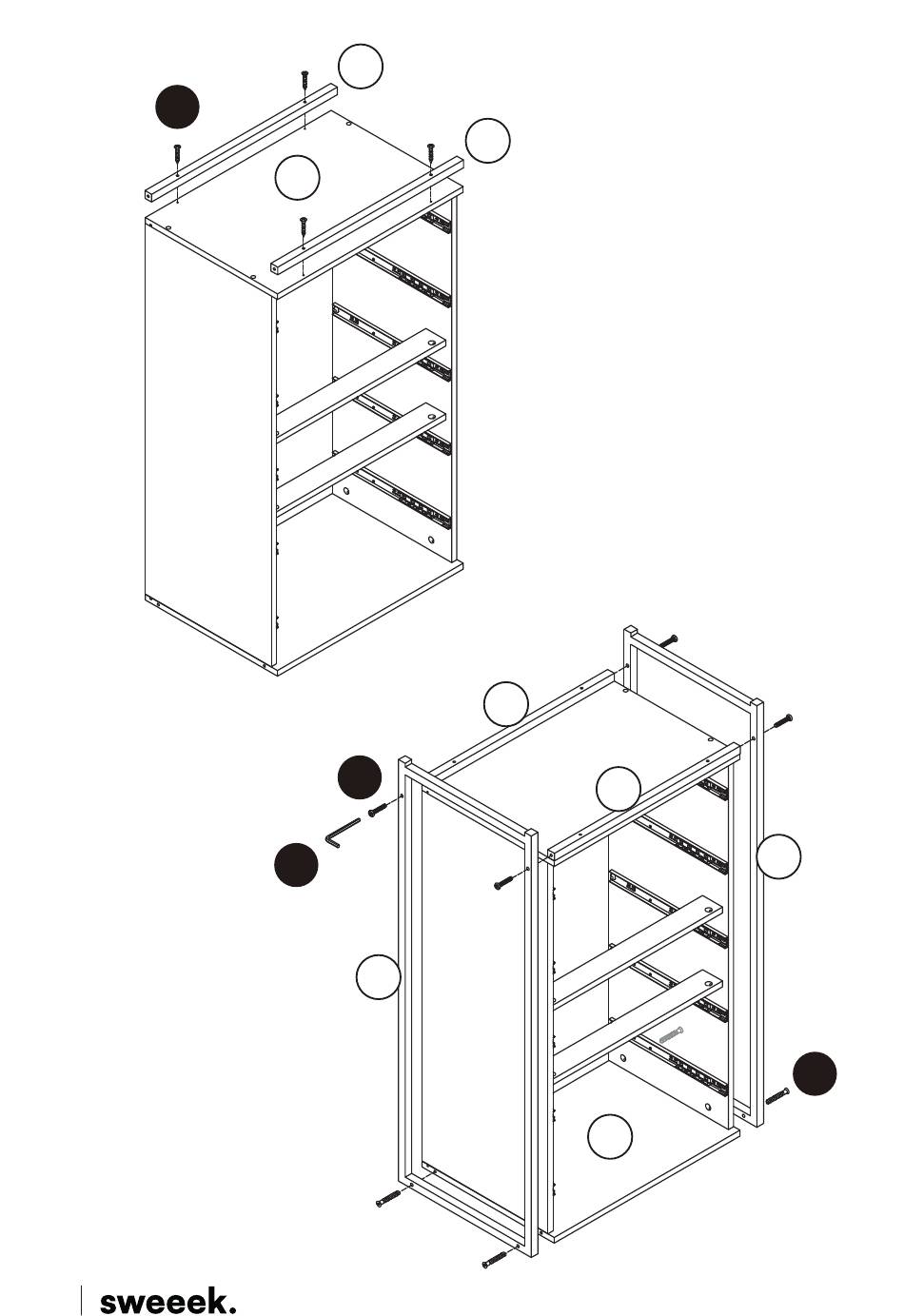 sweeek.