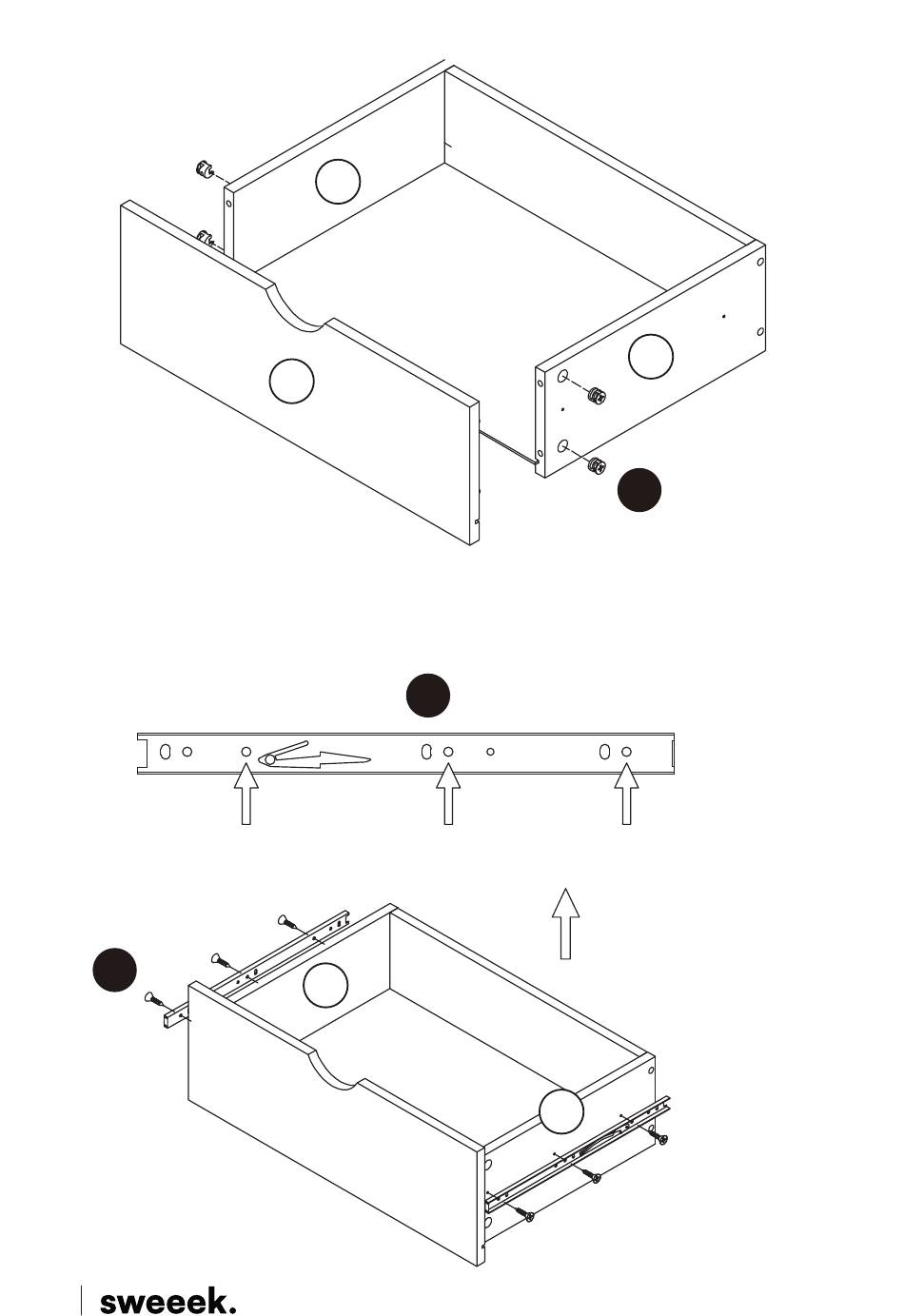 sweeek.