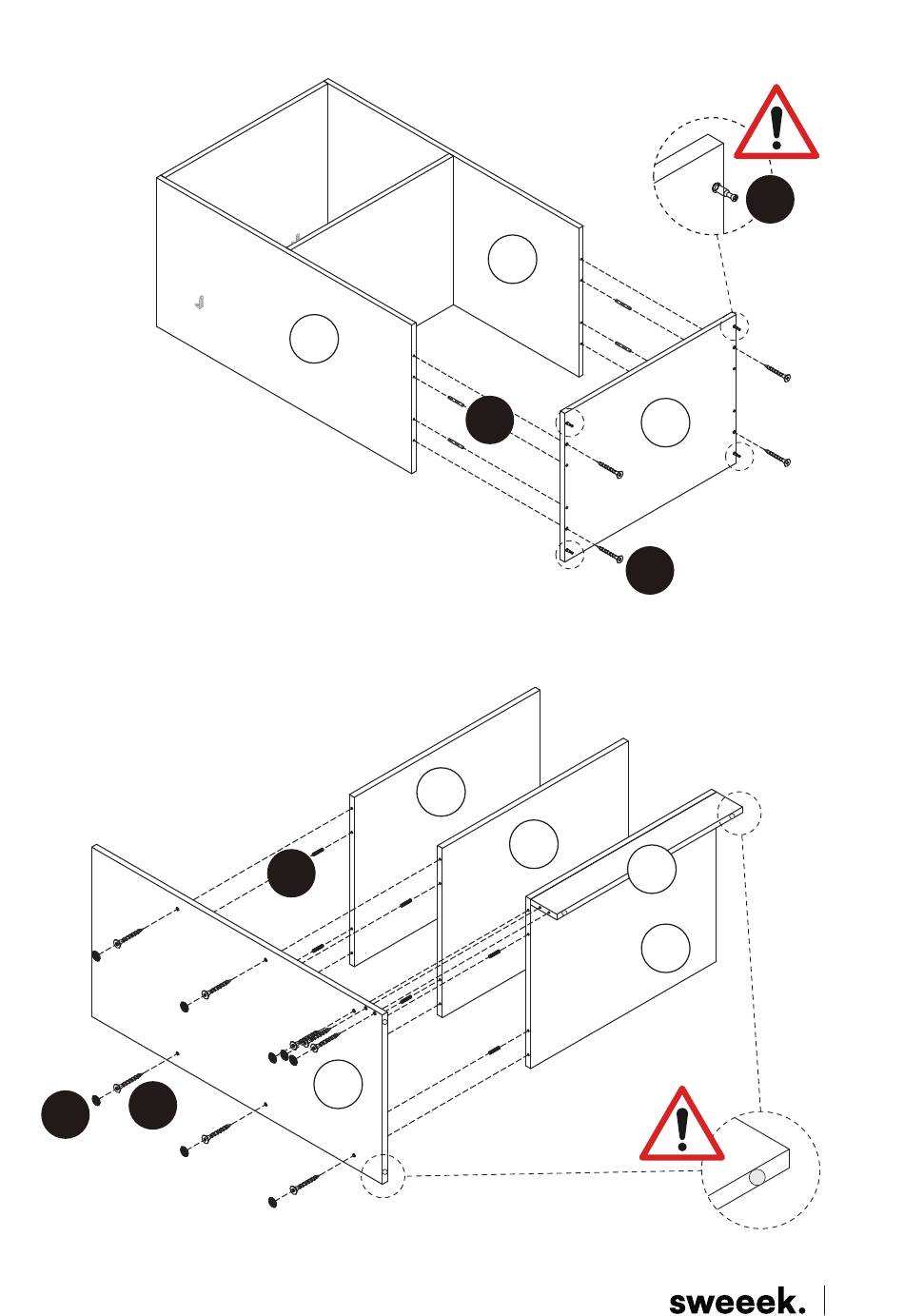 sweeek.