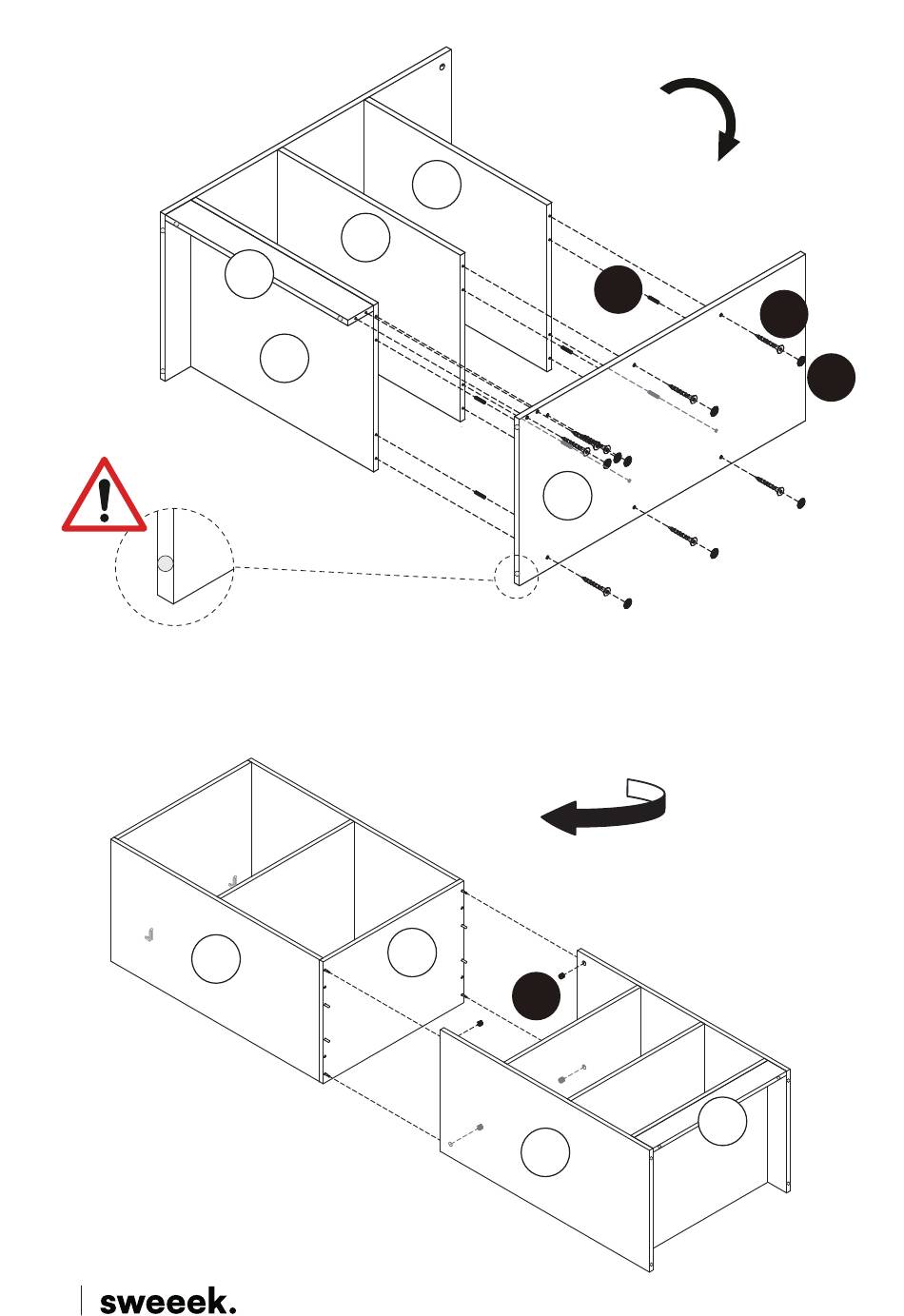 sweeek.