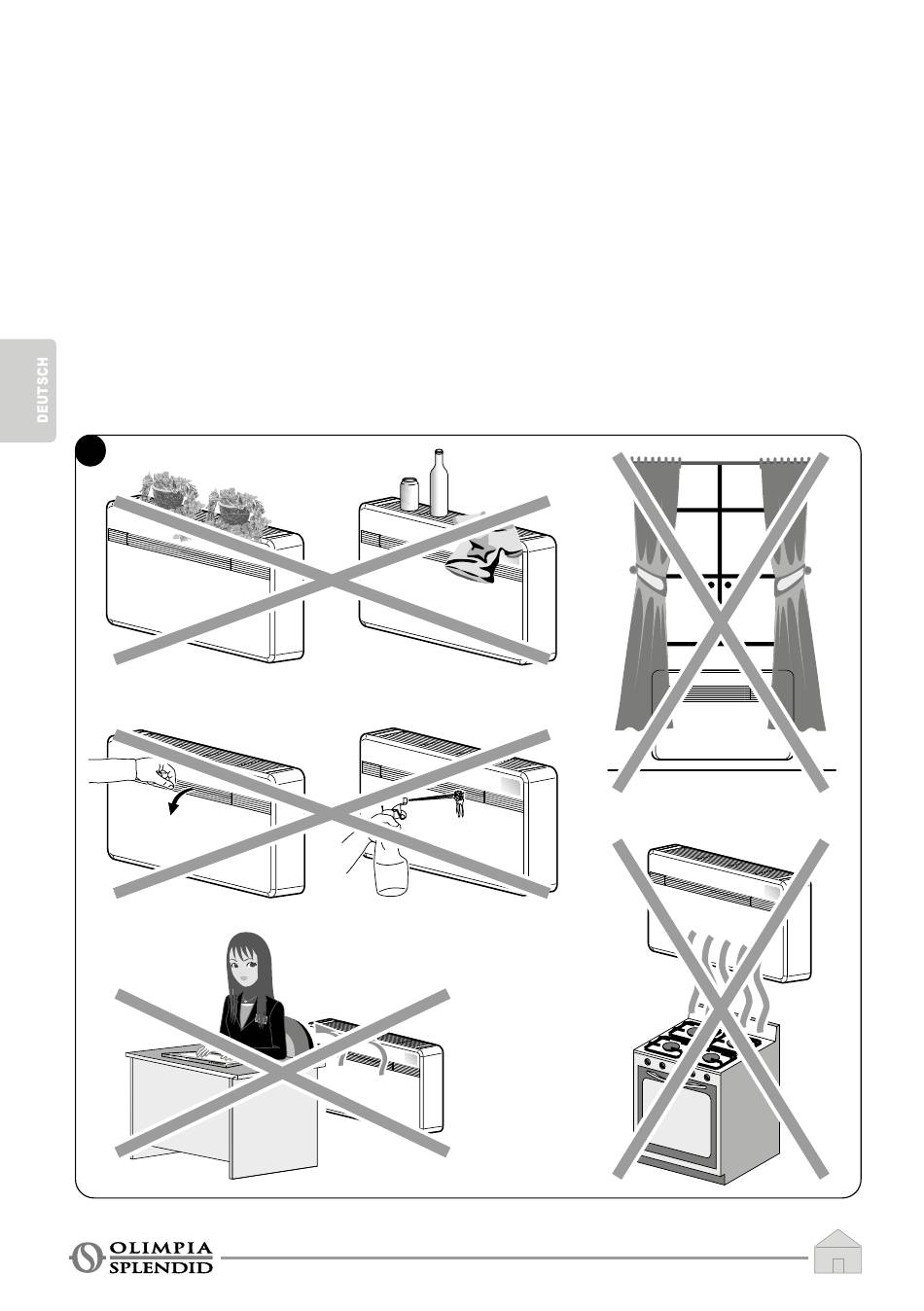 DEUTSCH

OLIMPIA
SPLENDID