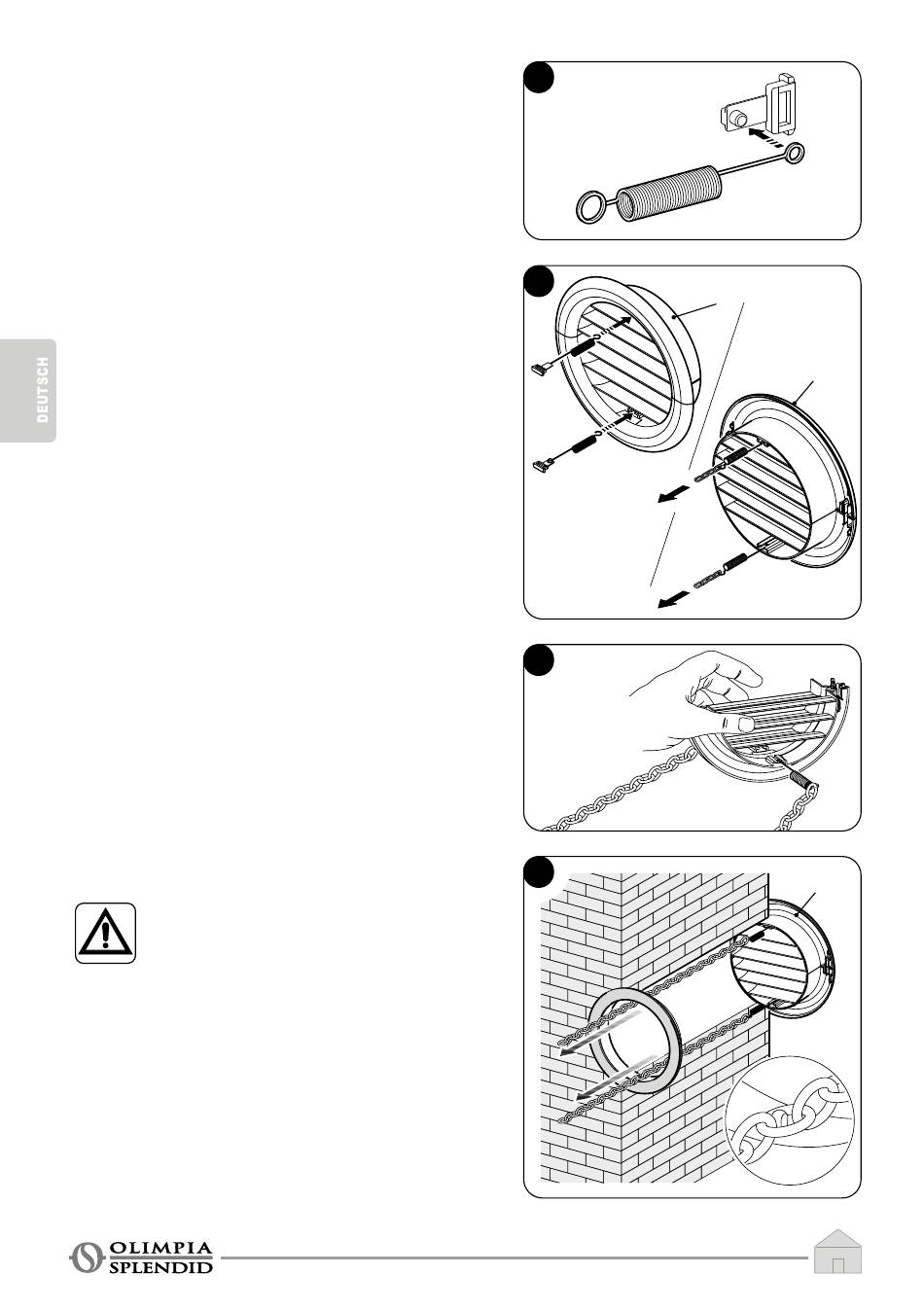 DEUTSCH

OLIMPIA SPLENDID