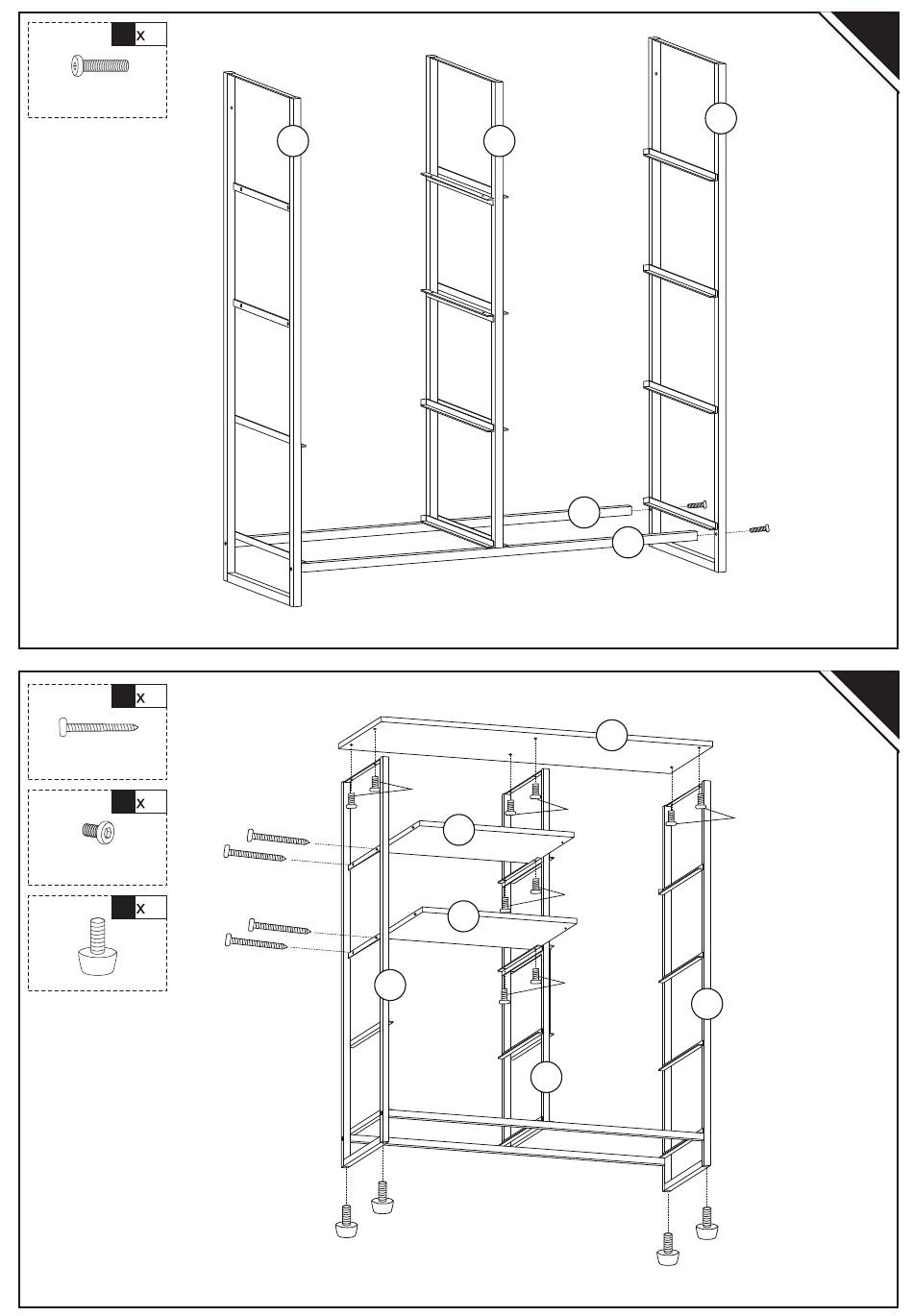 x

x

x

x