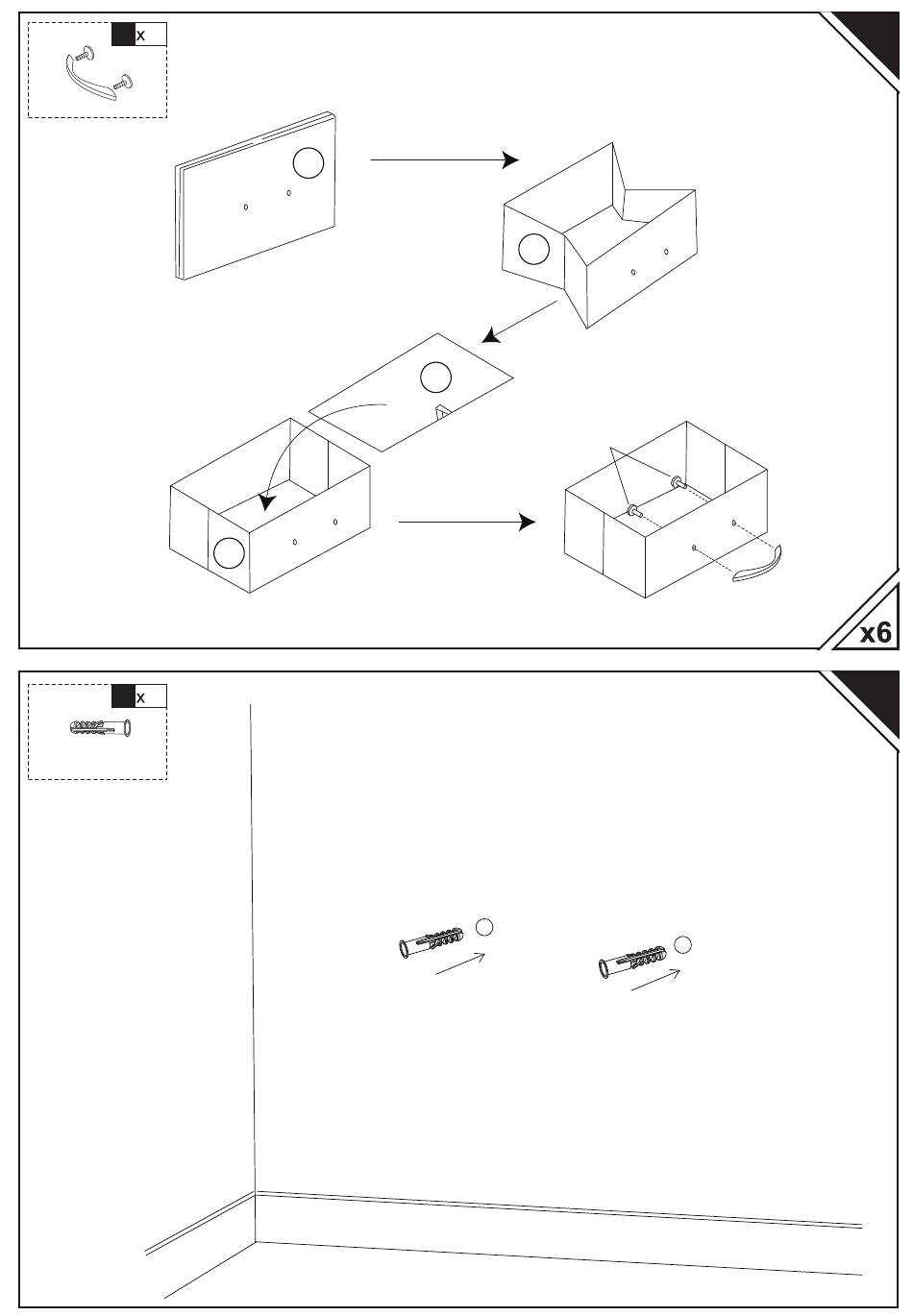 x

x6

x