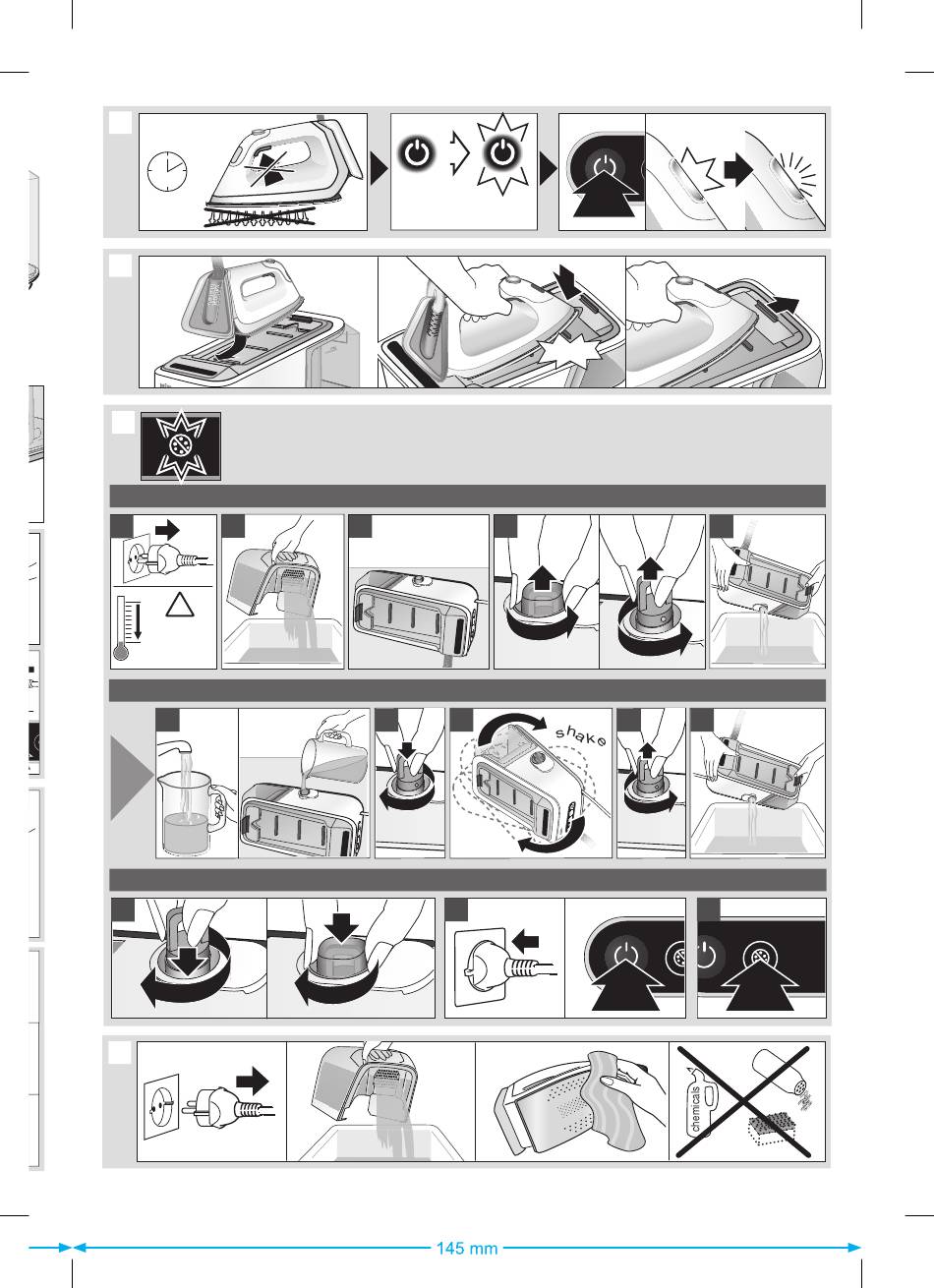 shake

chemicals

145 mm