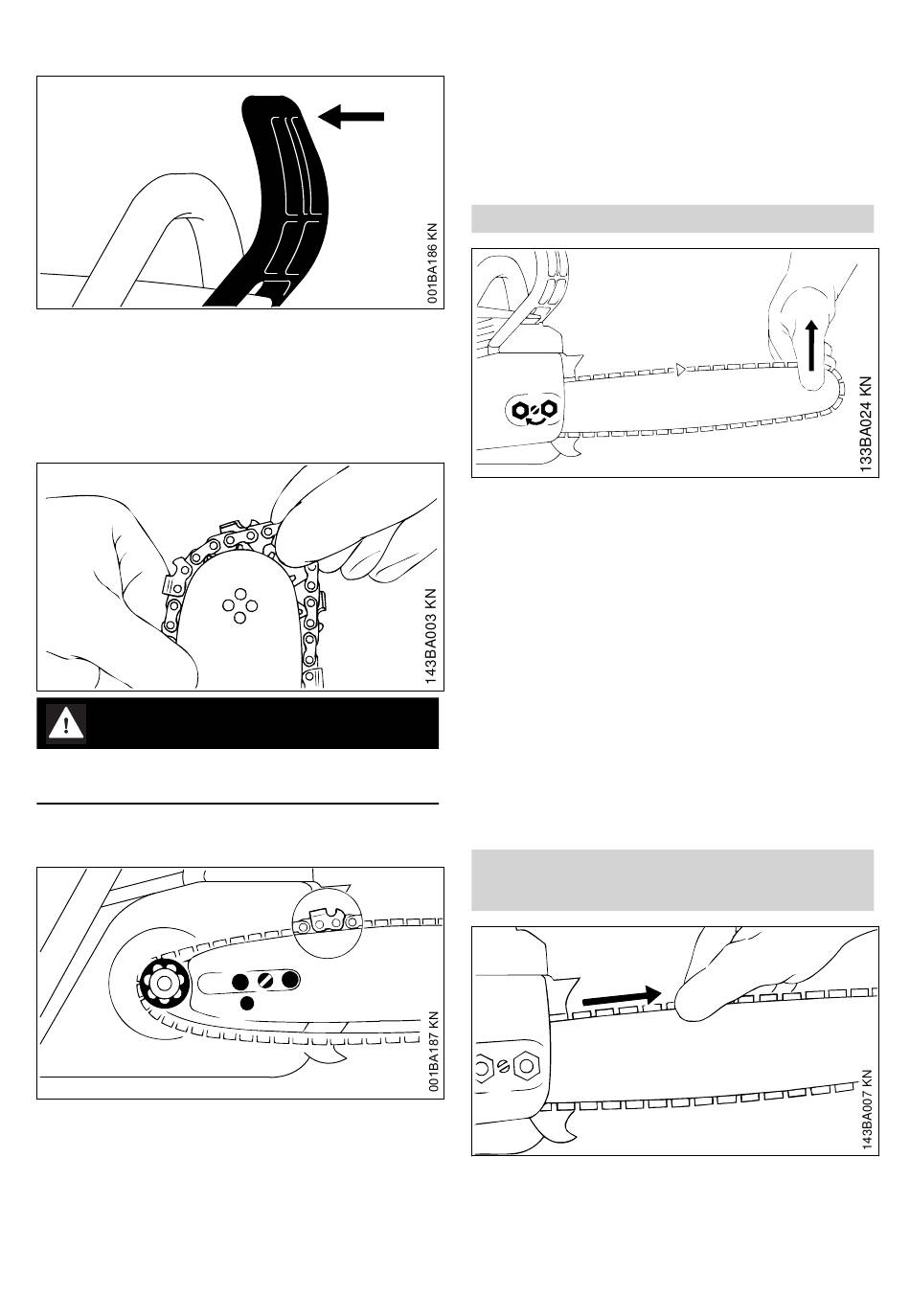 001BA186 KN

143BA003 KN

001BA187 KN

133BA024 KN

143BA007 KN