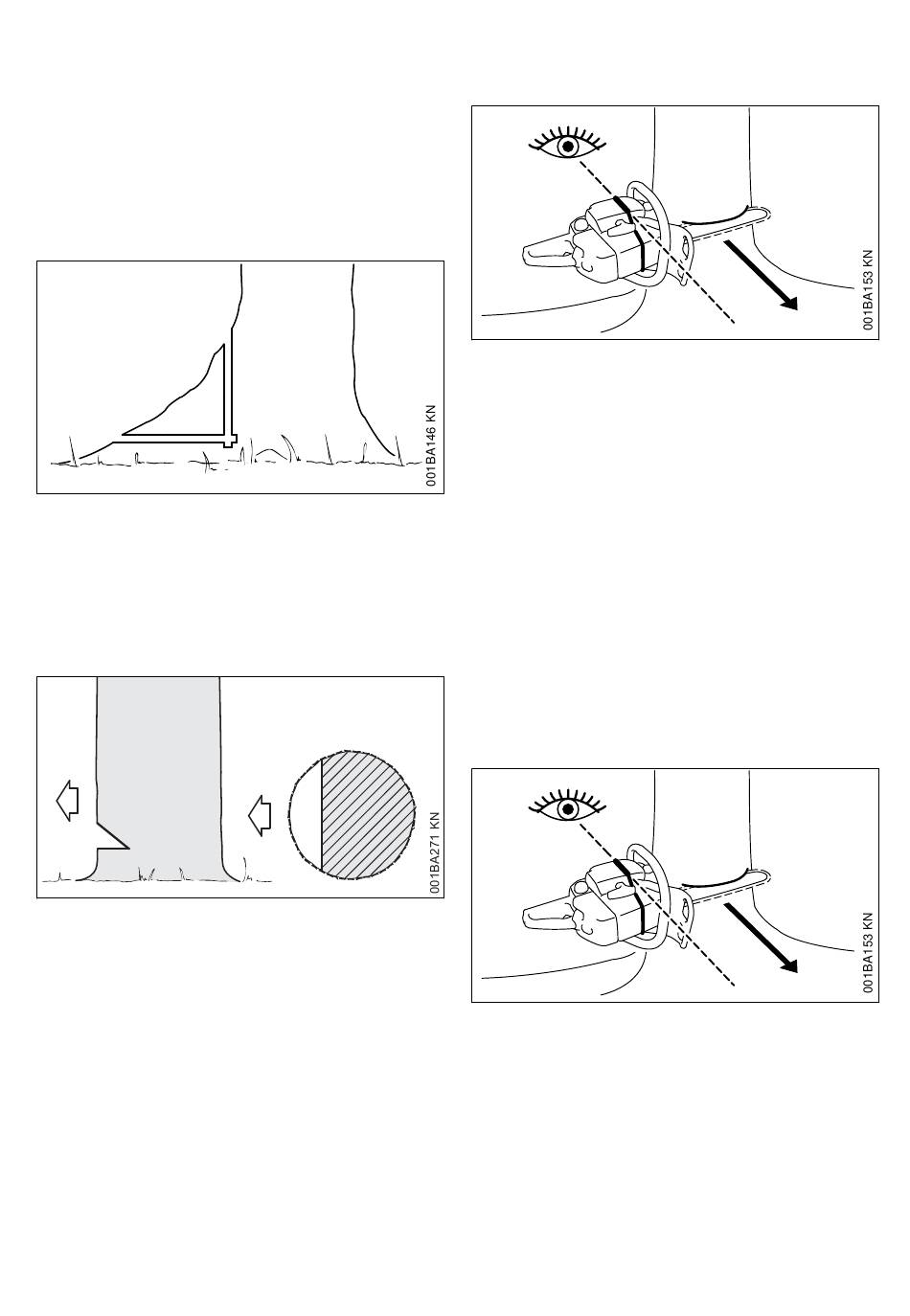 001BA146 KN

001BA271 KN

001BA153 KN

001BA153 KN