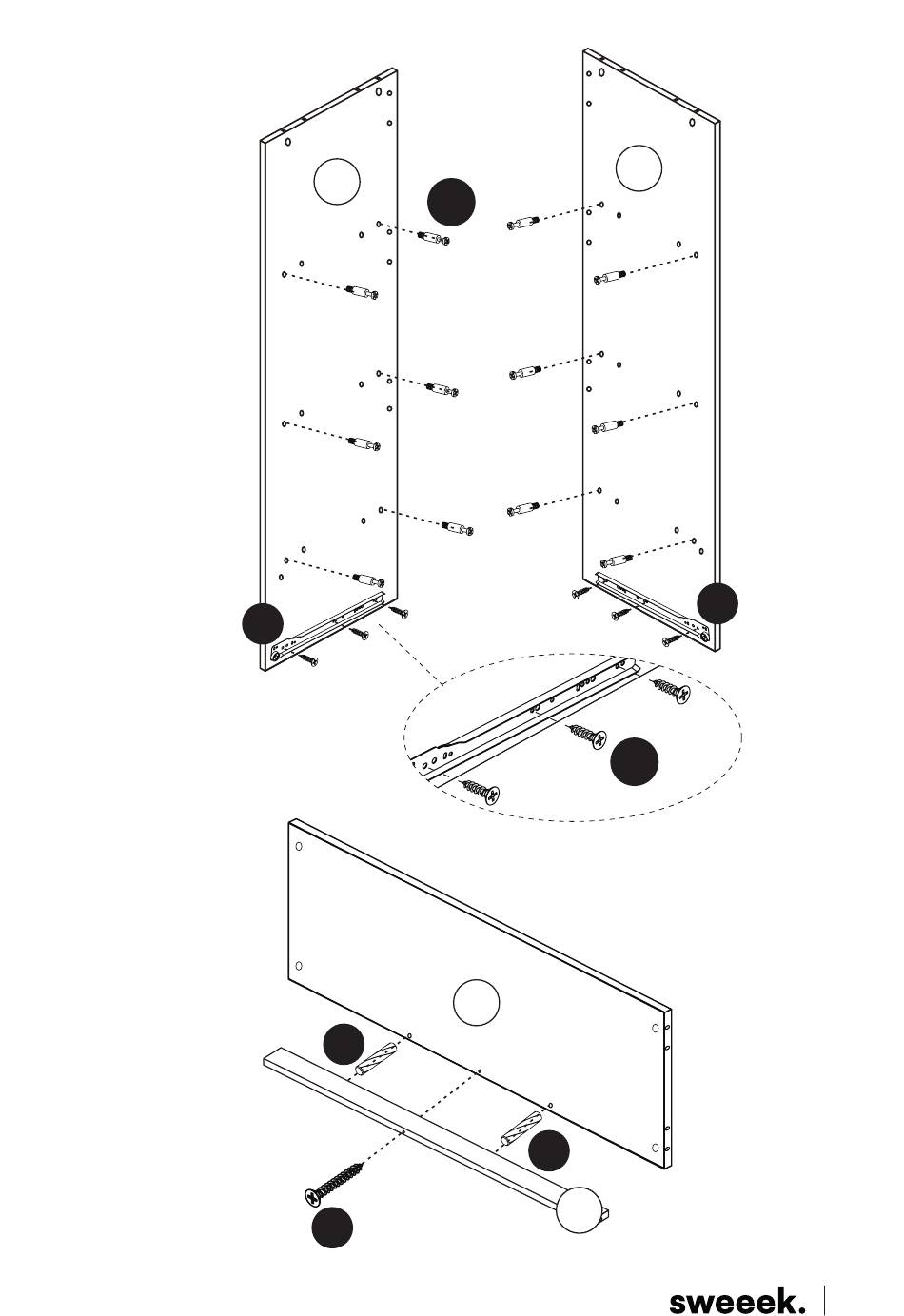 sweeek.