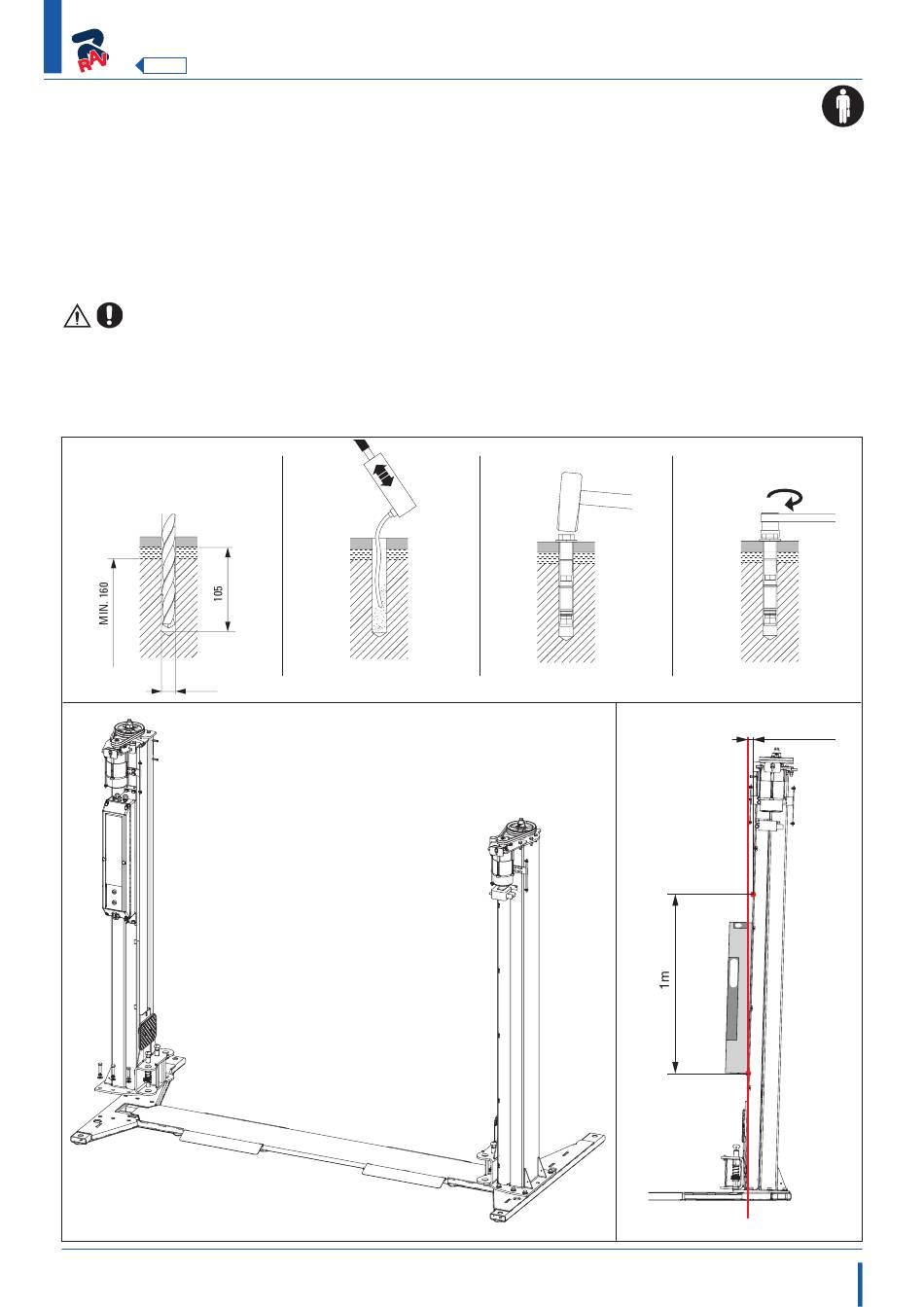 RAV

MIN. 160

105

1m