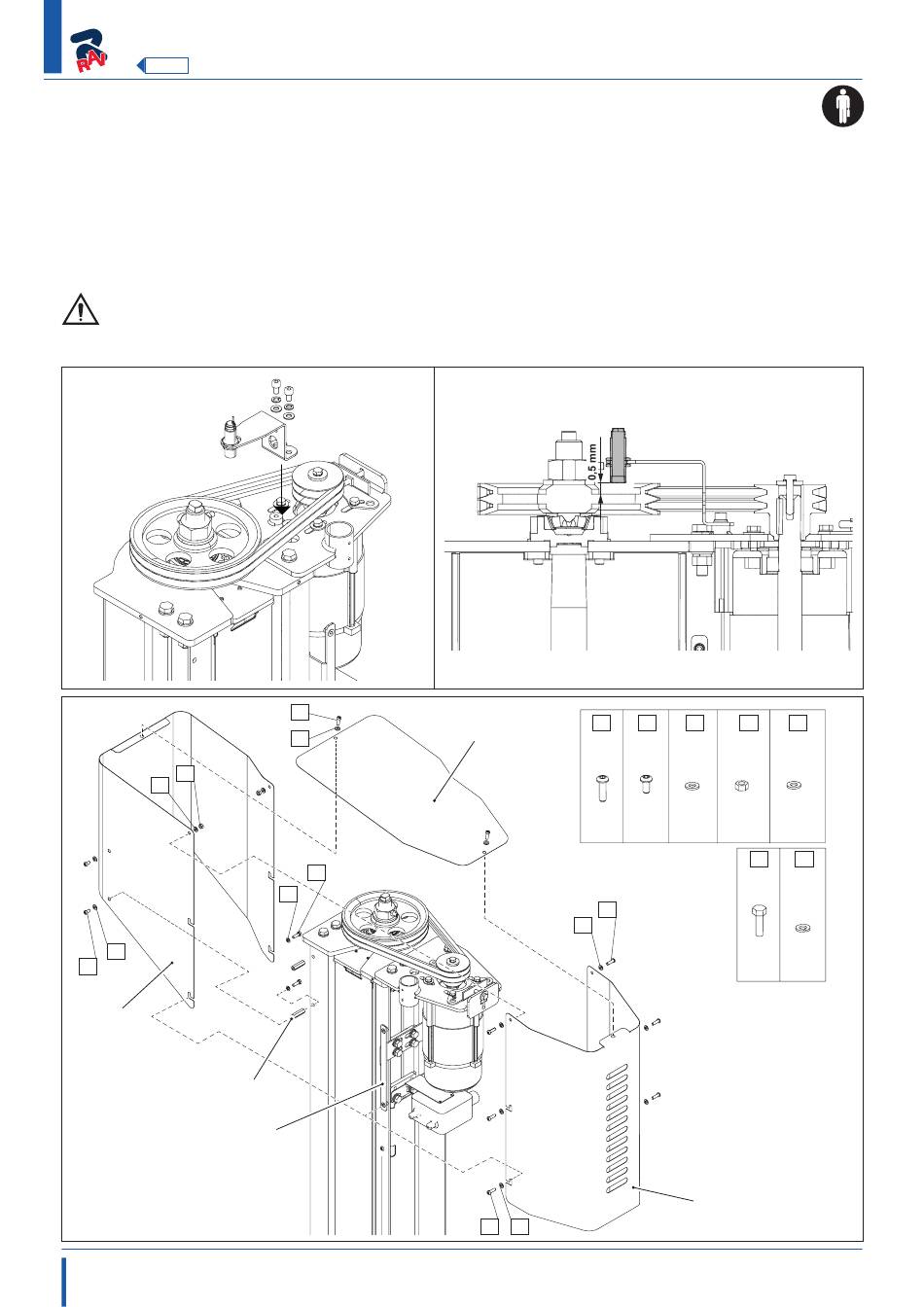 RAV

0,5 mm