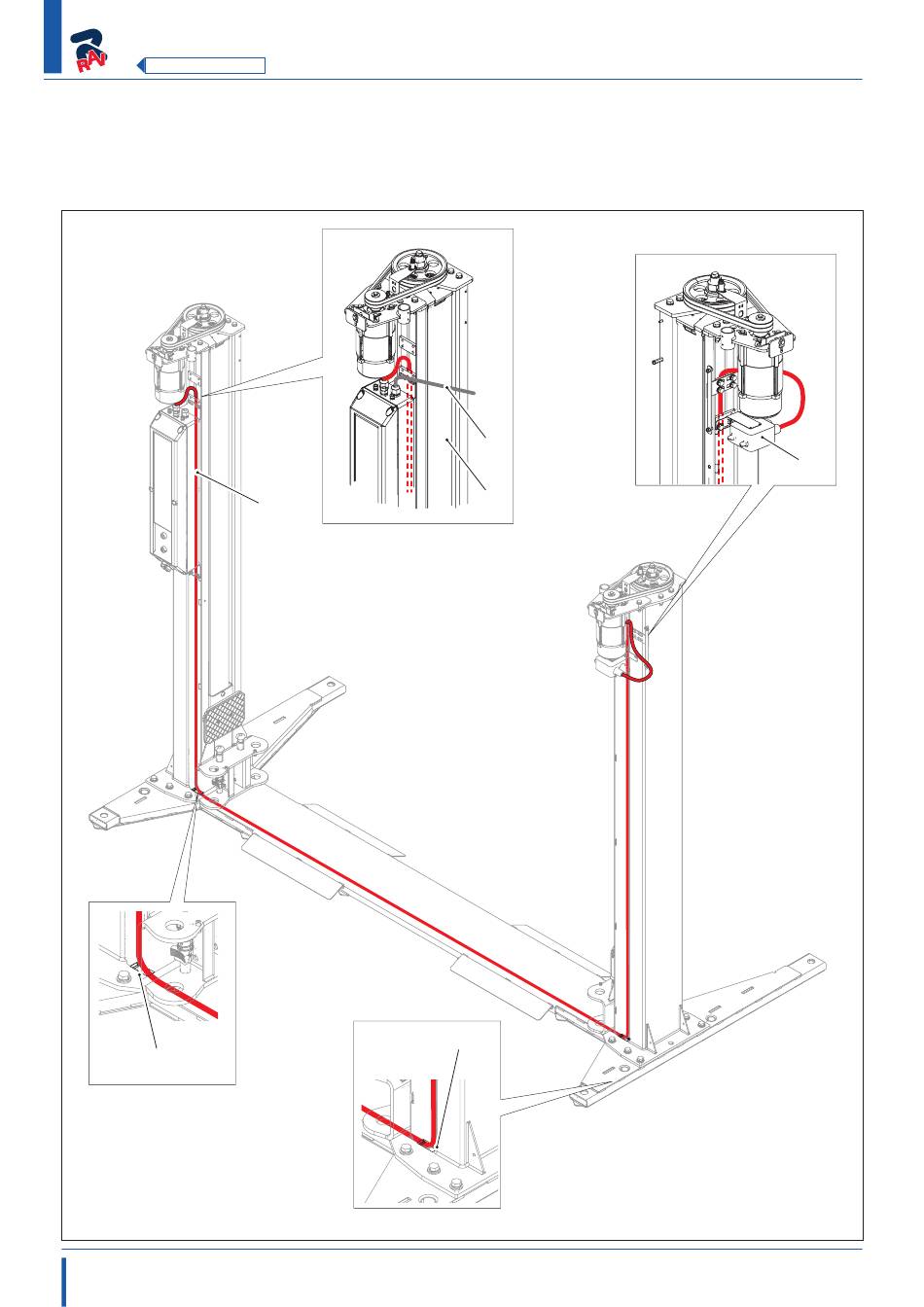 RAV