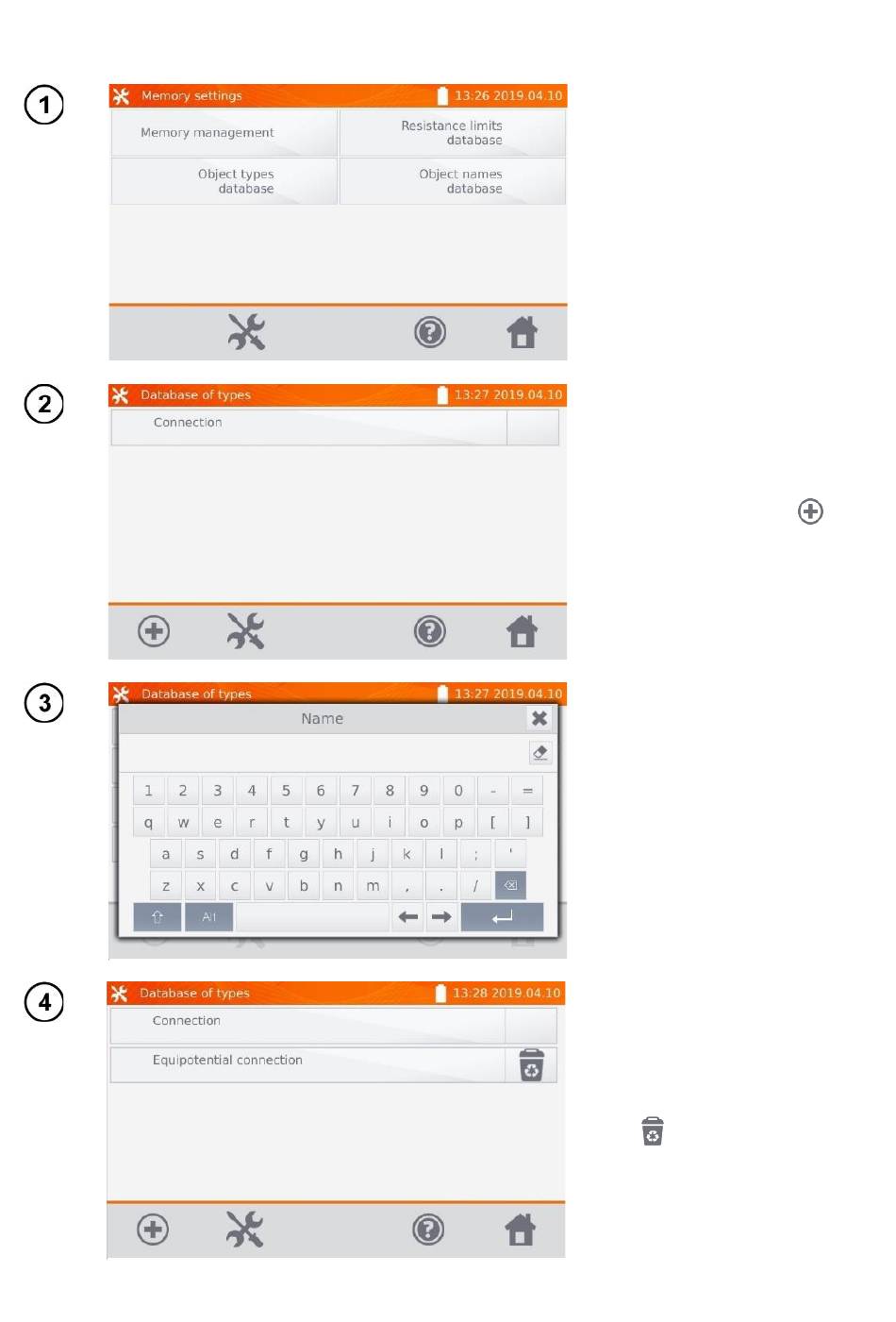 1

Memory settings 13:26 2019.04.10

Memory management

Resistance limits database

Object types database

Object names database

2

Database of types 13:27 2019.04.10

Connection

3

Database of types 13:27 2019.04.10

Name

1 2 3 4 5 6 7 8 9 0 - =

q w e r t y u i o p [ ]

a s d f g h j k l ; '

z x c v b n m , . /

Alt

4

Database of types 13:28 2019.04.10

Connection

Equipotential connection