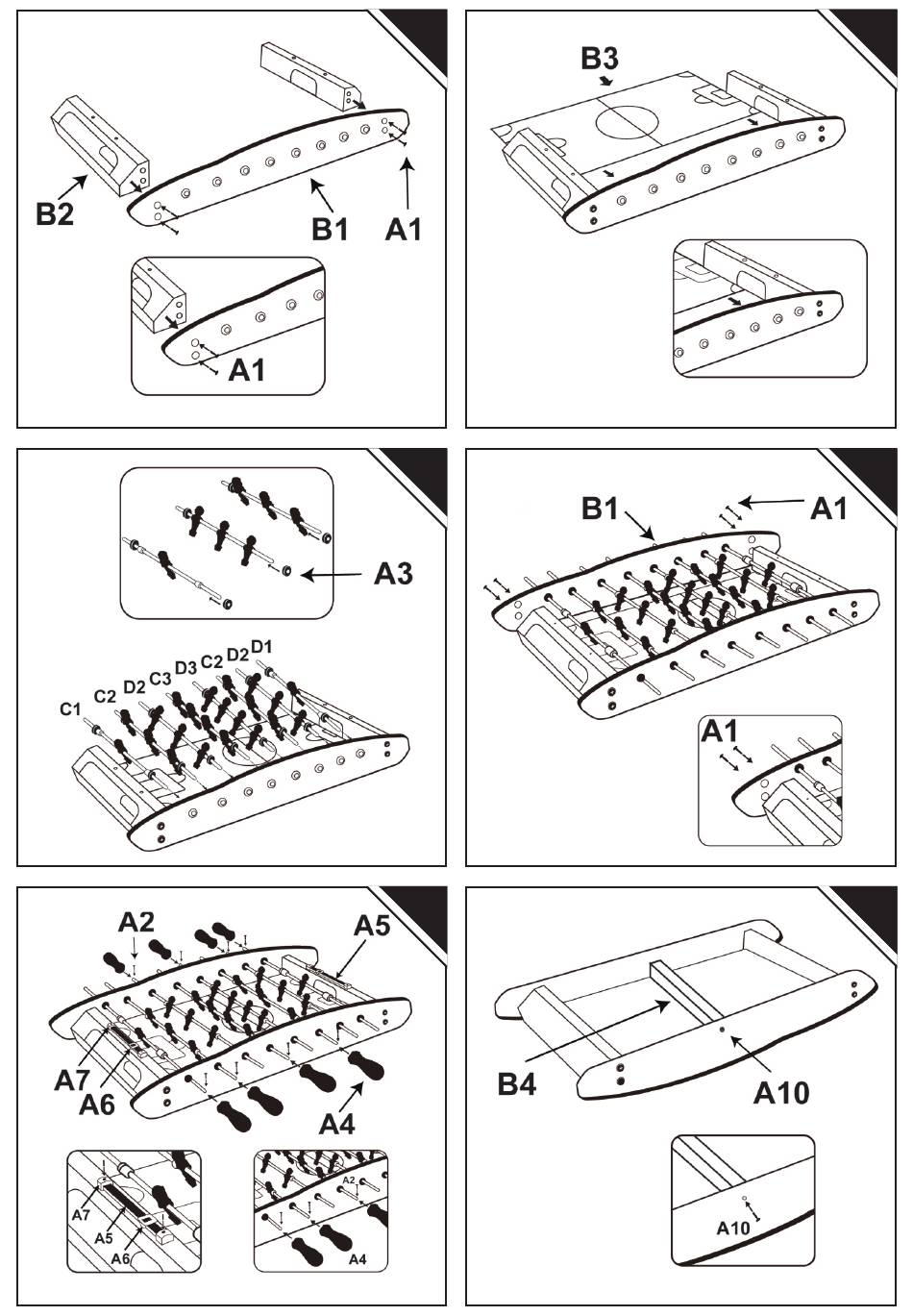 B2
B1
A1
A1

B3

A3
C1
C2
D2
C3
D3
C2
D2
D1

B1
A1
A1

A2
A5
A7
A6
A4
A7
A5
A6
A2
A4

B4
A10
A10