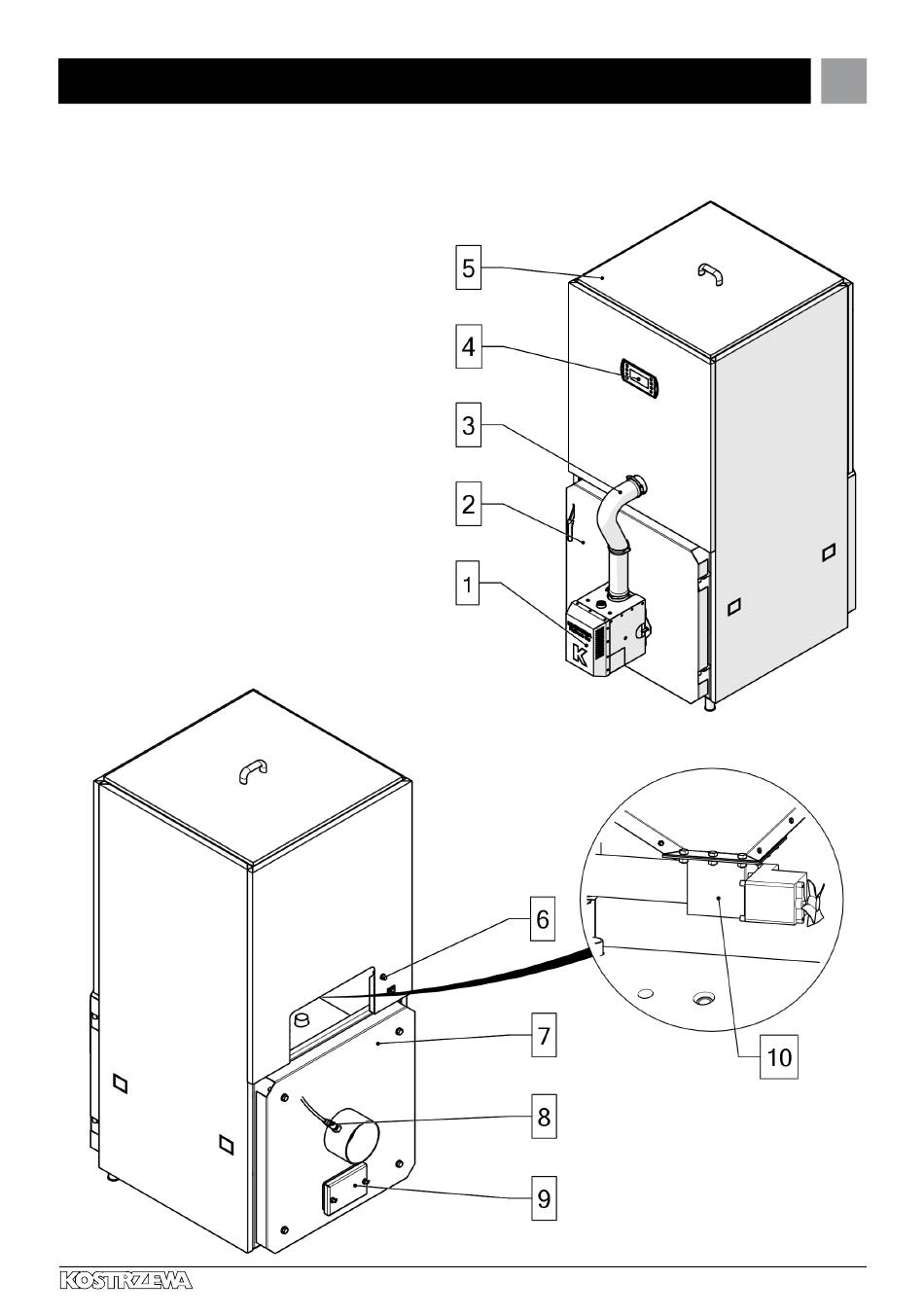 5

4

3

2

1

K

6

7

8

9

10

KOSTRZEWA