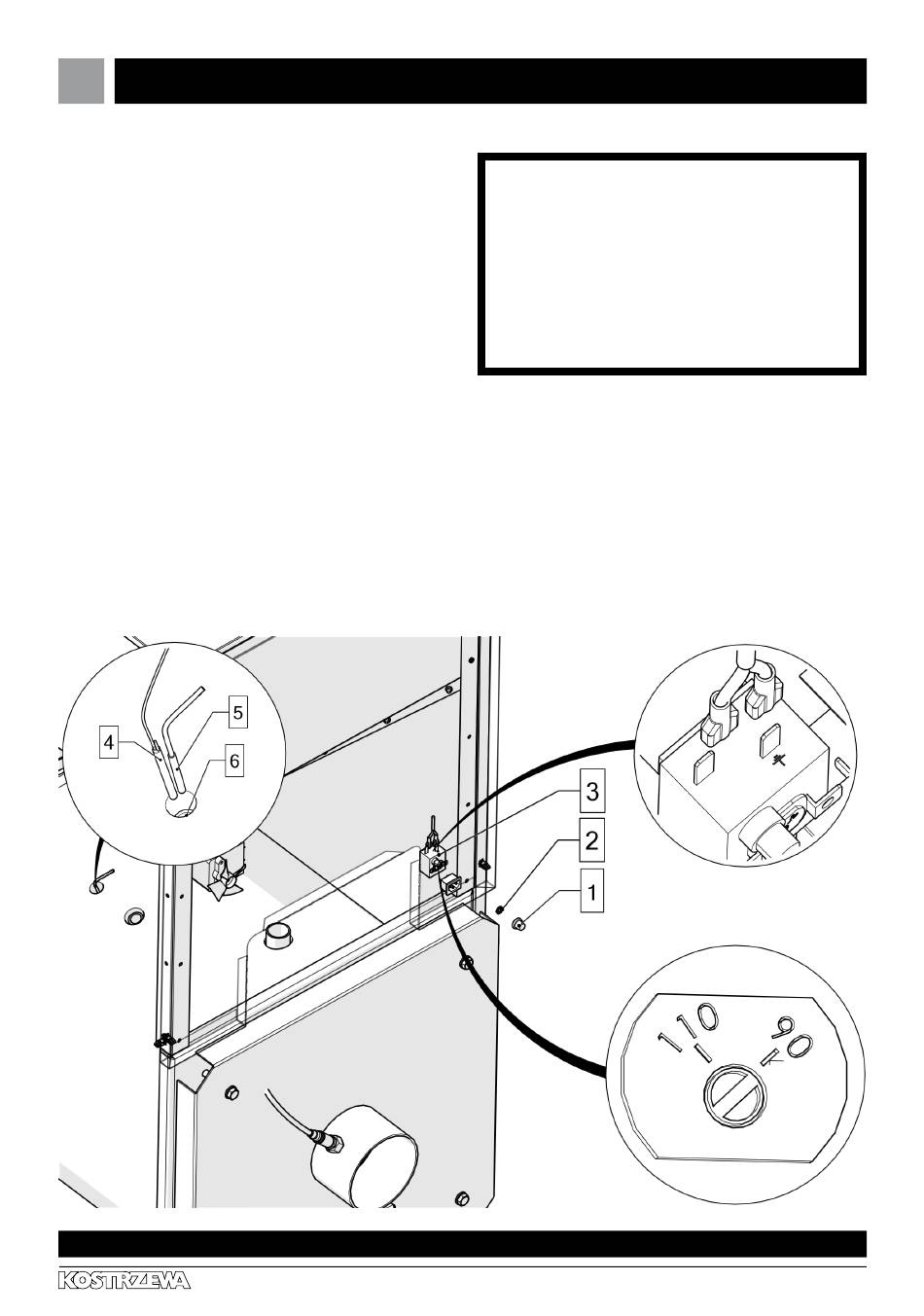 4

5

6

3

2

1

110

90

KOSTRZEWA