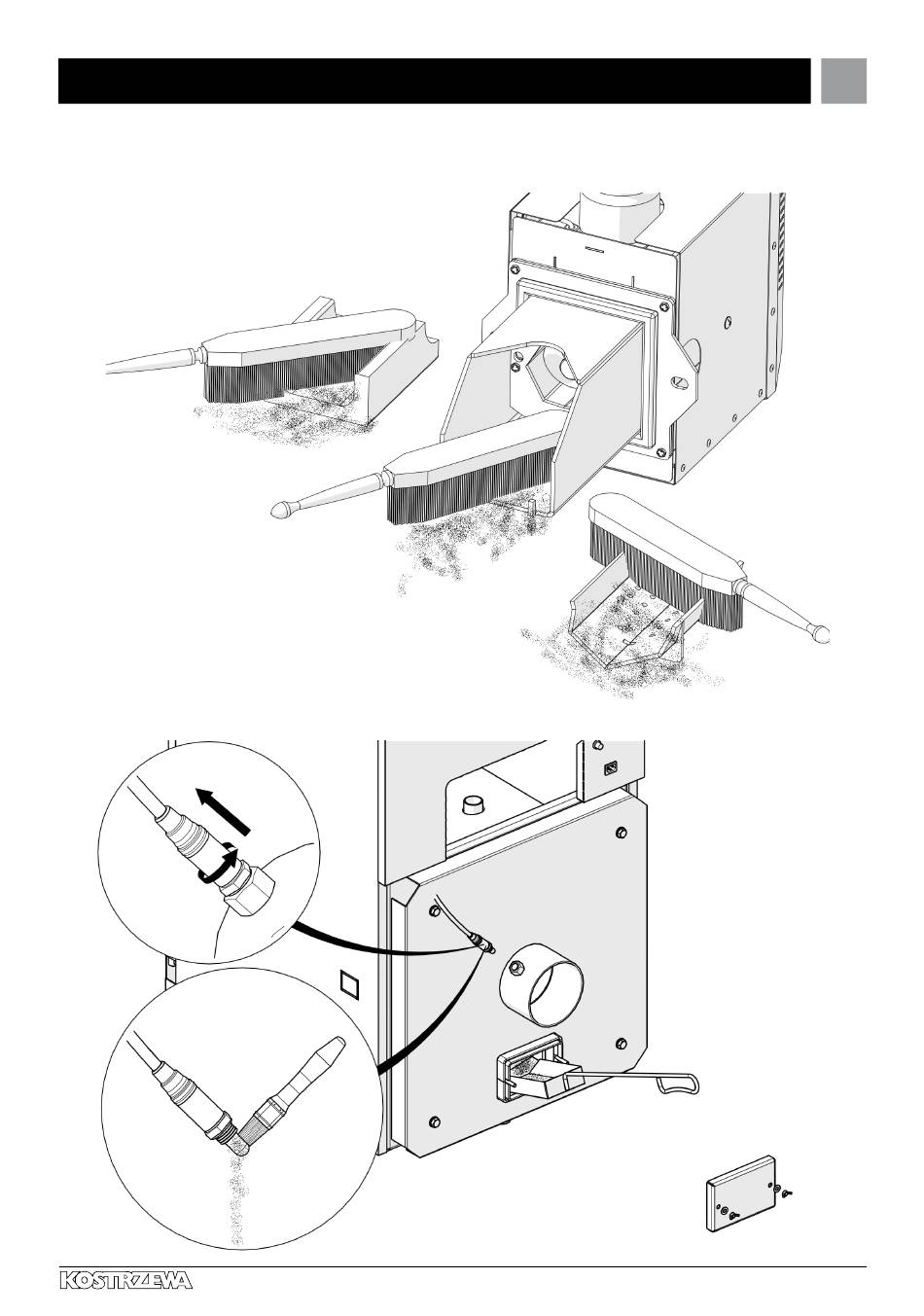 KOSTRZEWA