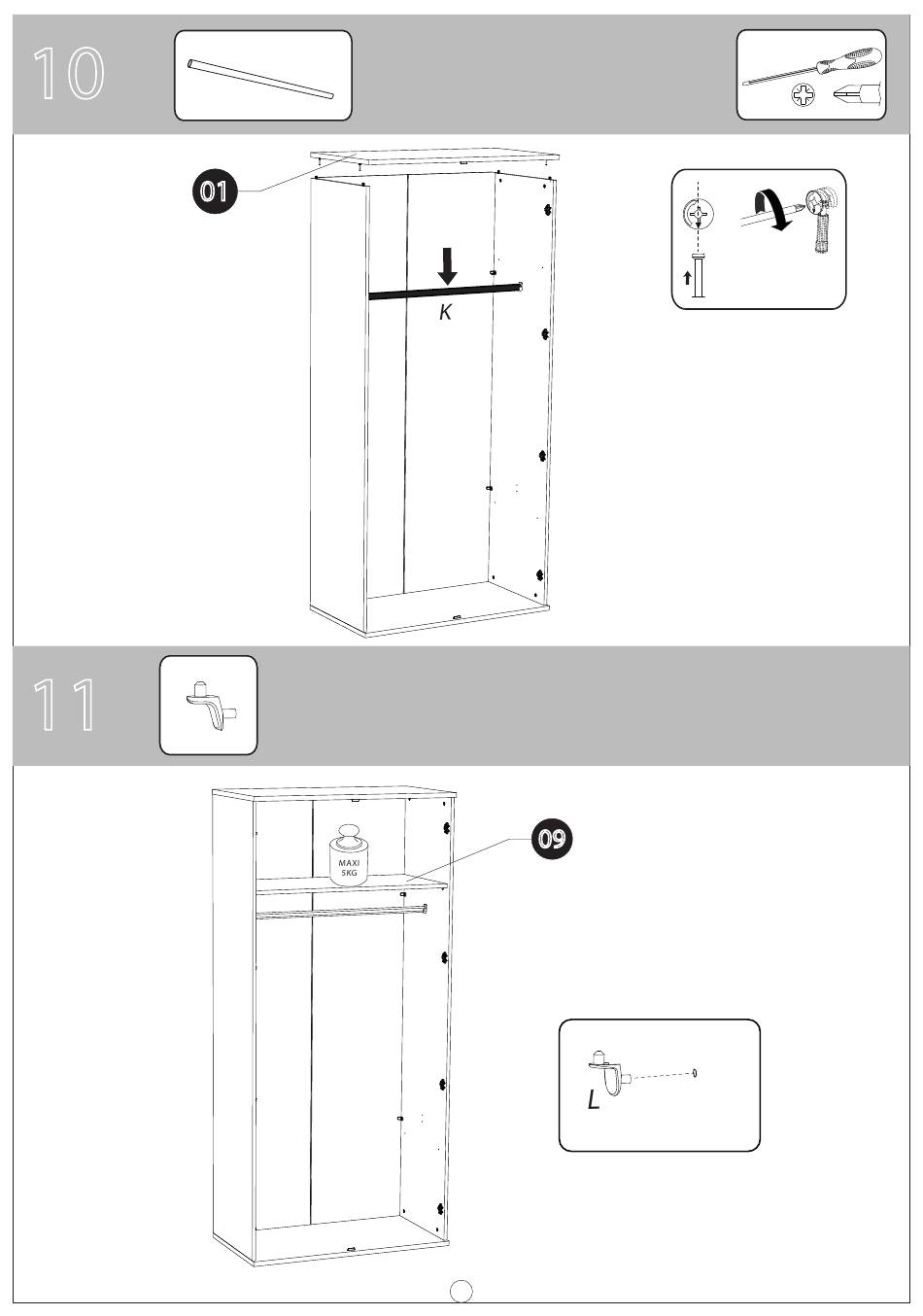 10

01

K

11

MAXI
5KG

09

L