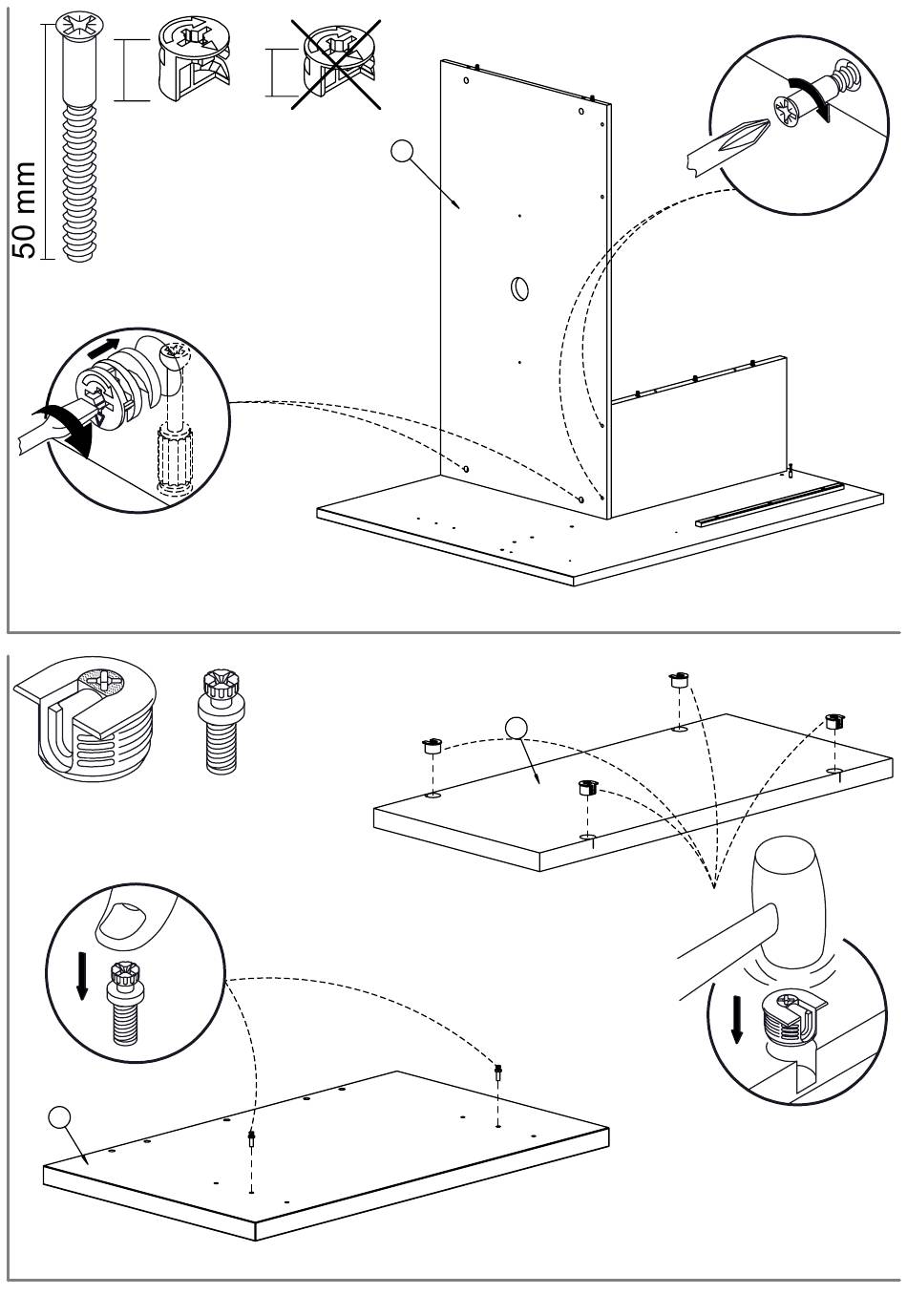 50 mm