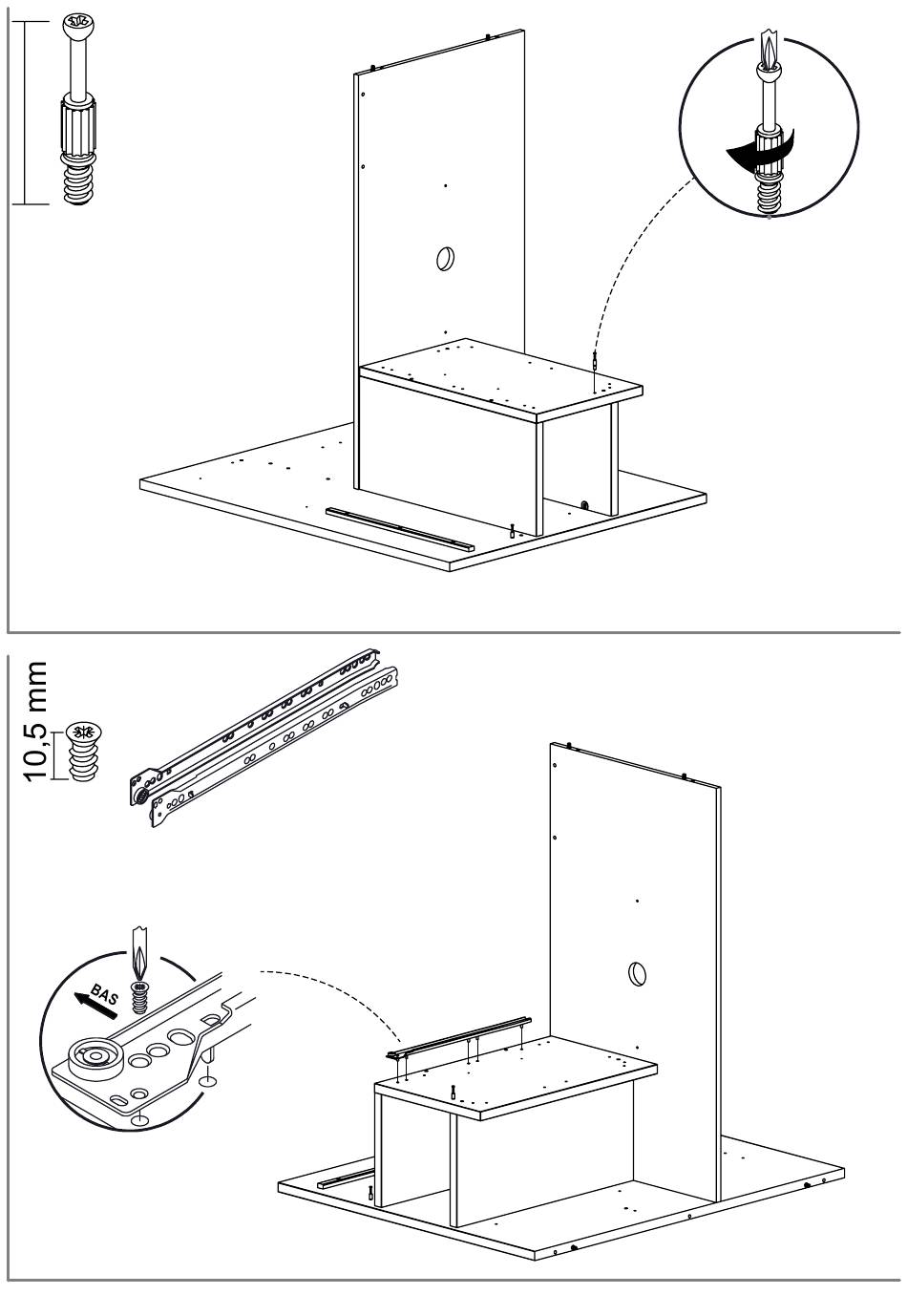 10,5 mm

BAS