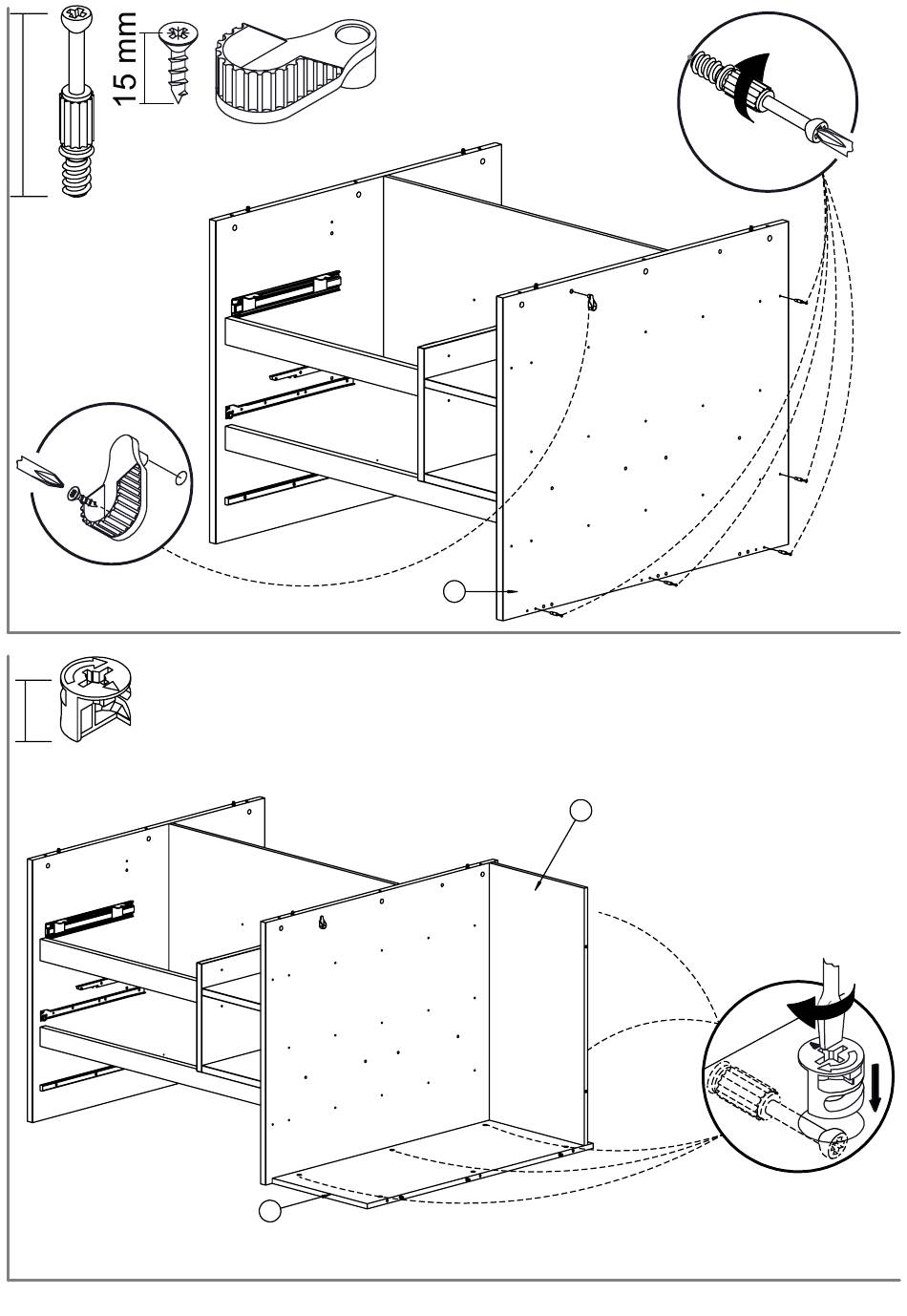 15 mm