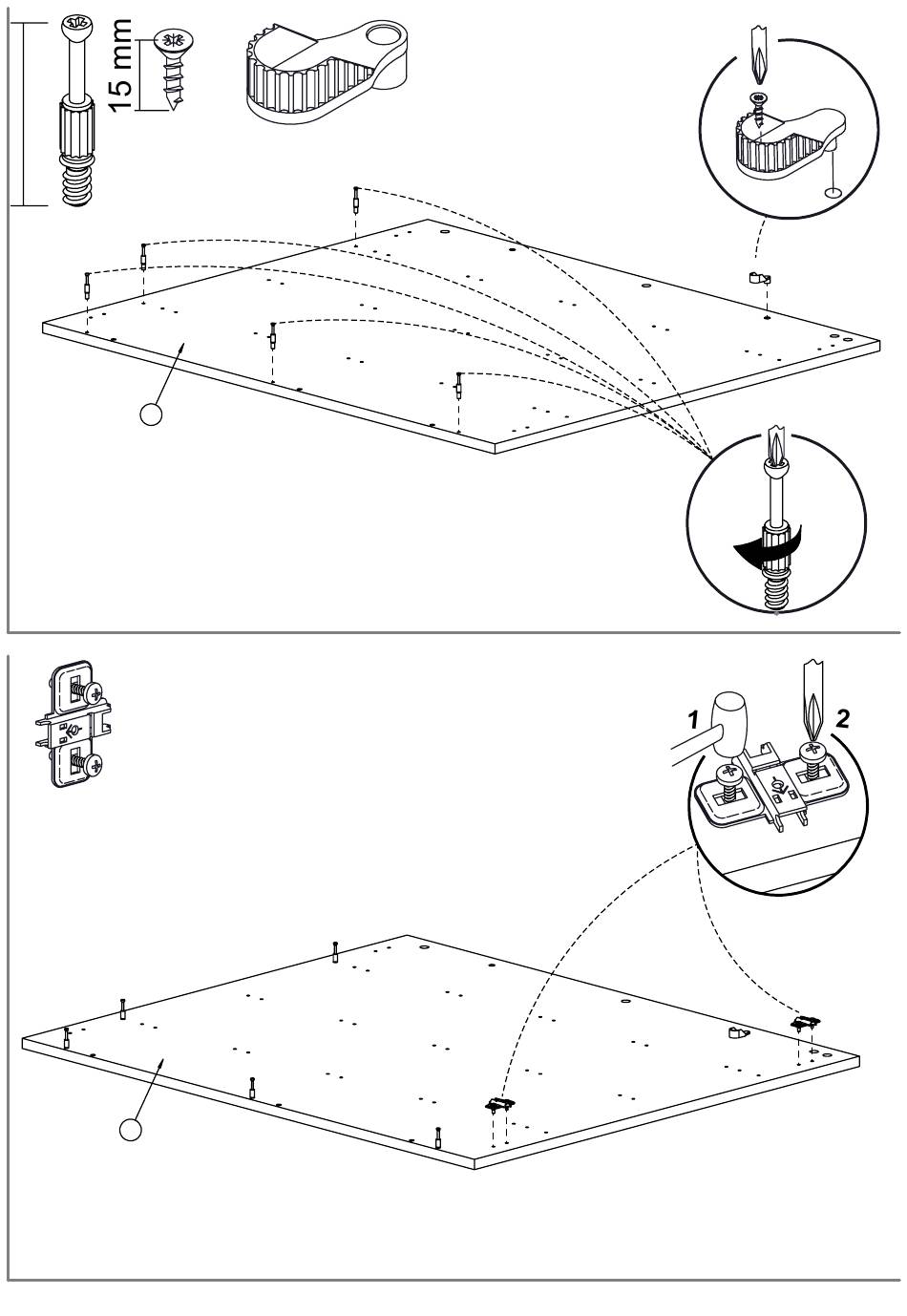 15 mm

1
2