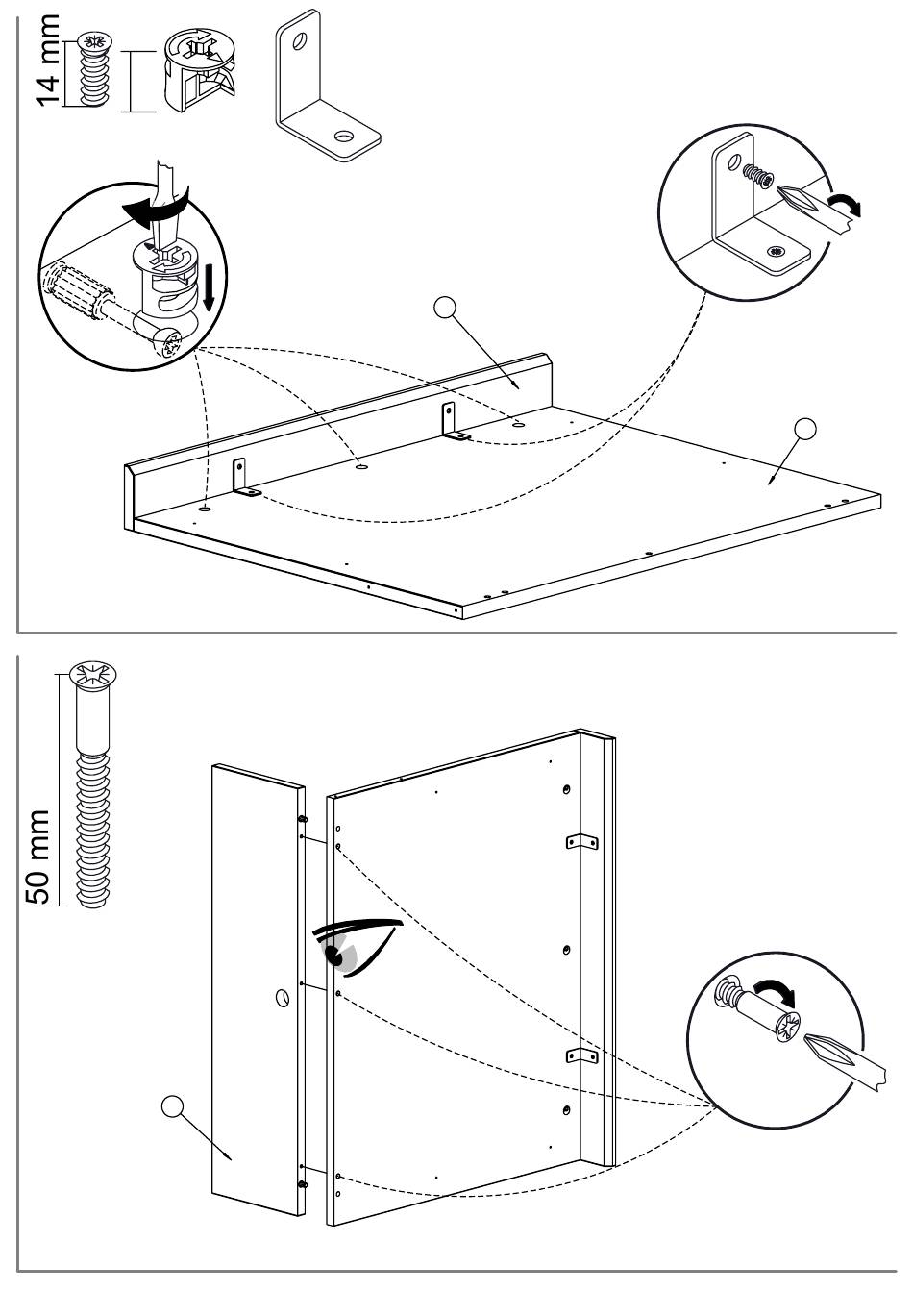 14 mm

50 mm