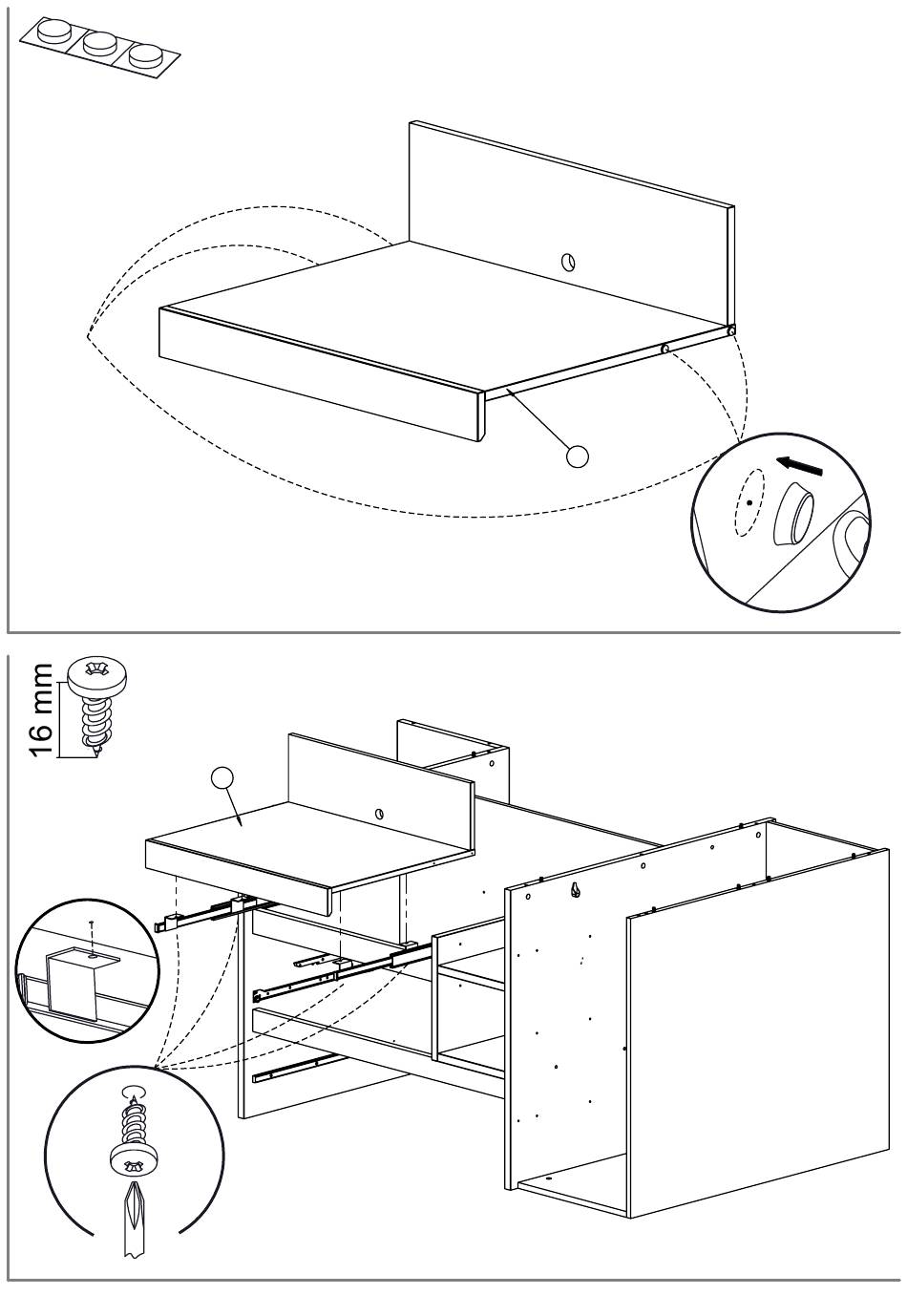 16 mm