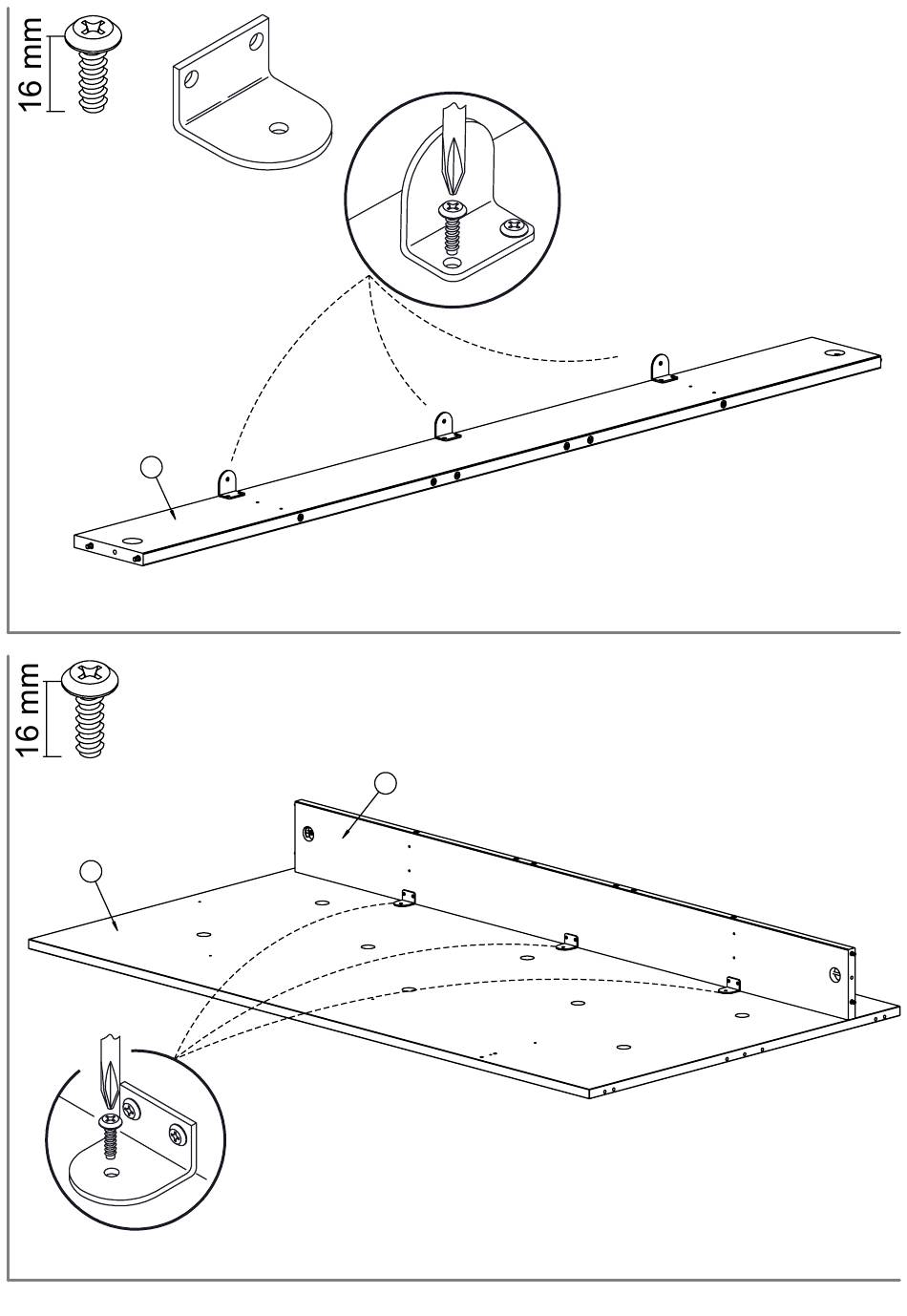 16 mm

16 mm