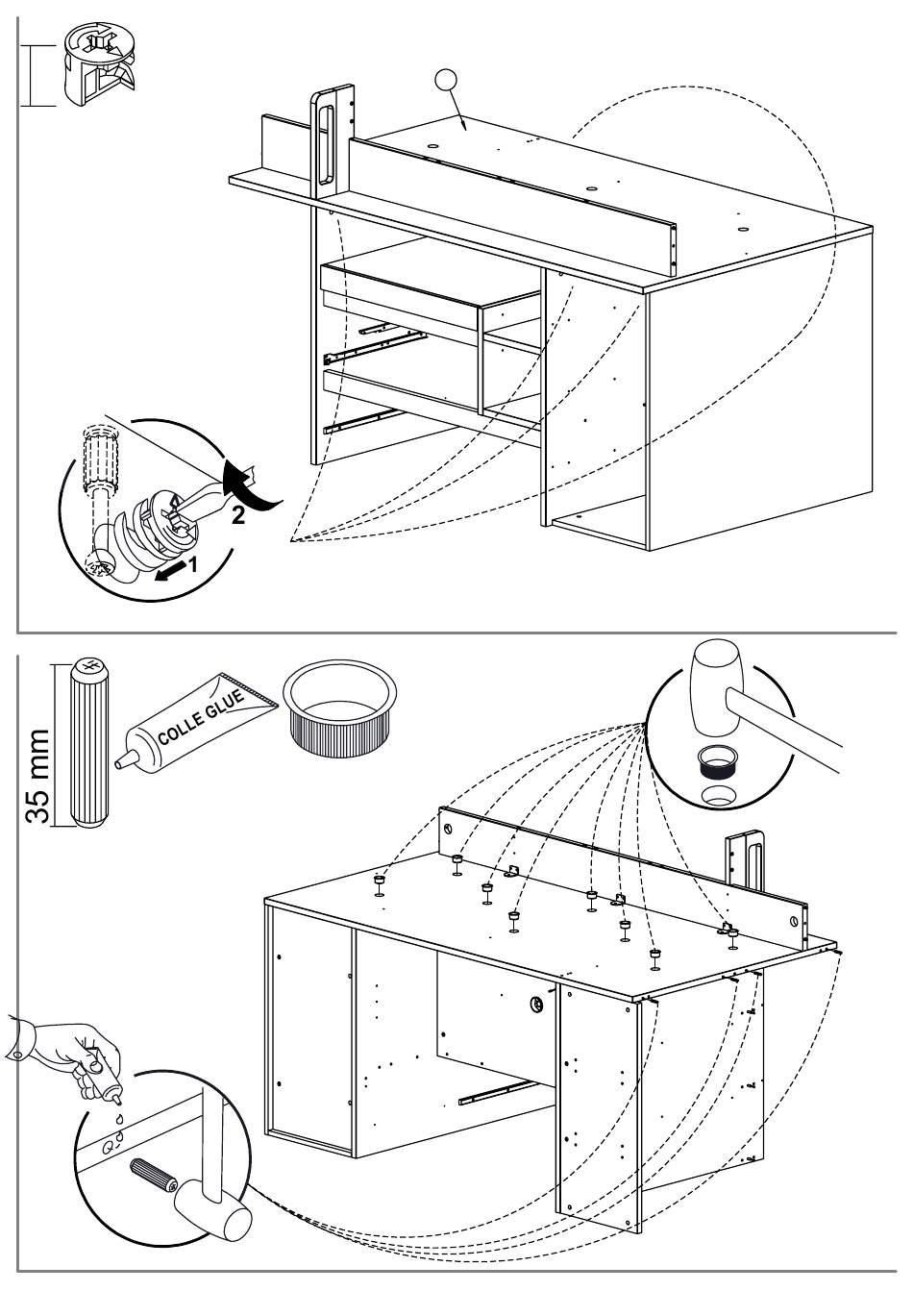 2
1
35 mm
COLLE GLUE